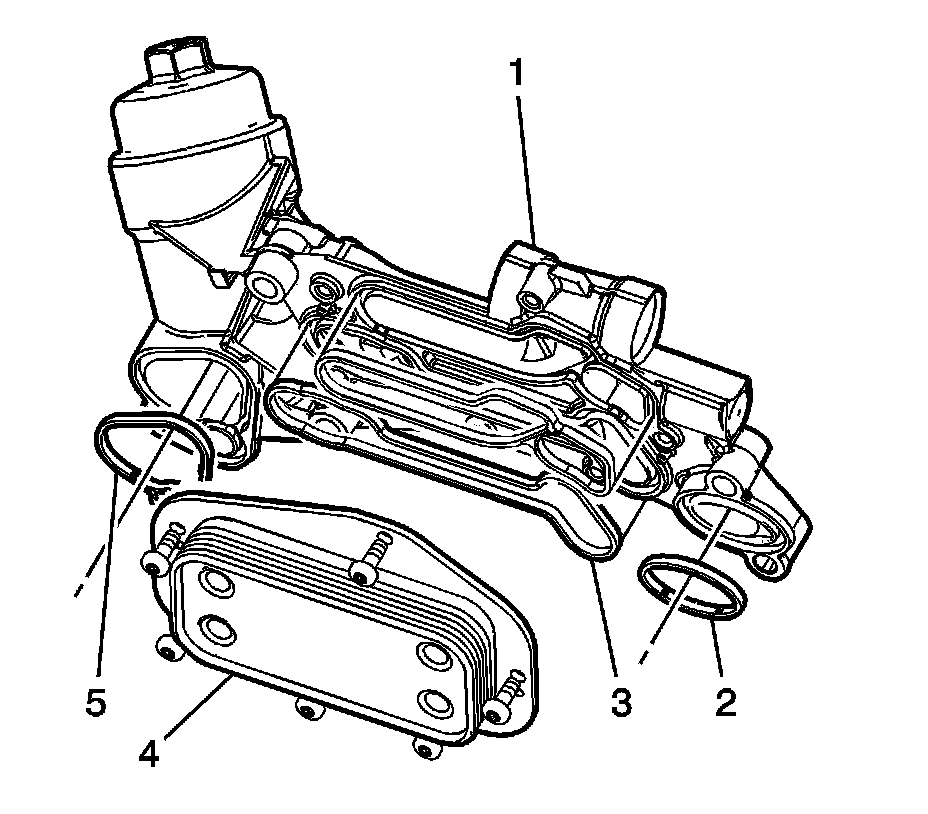 1
5
4
3
2