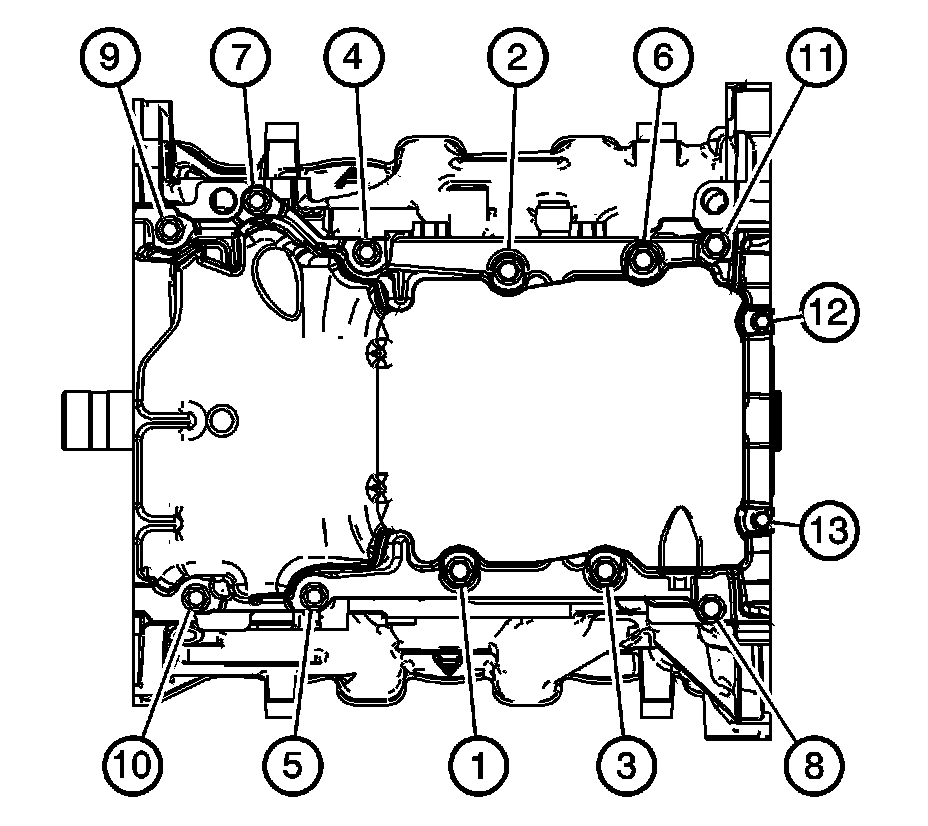 9
7
4
2
6
11
12
13
10
5
1
3
8