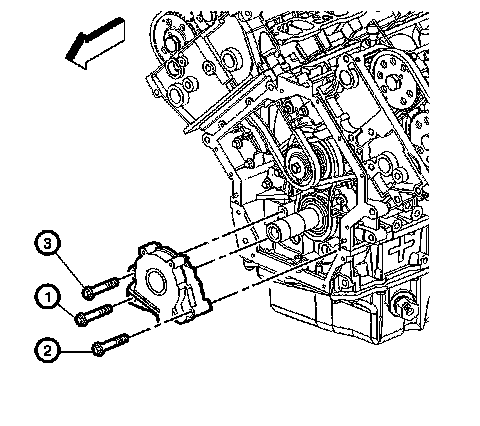 3
1
2