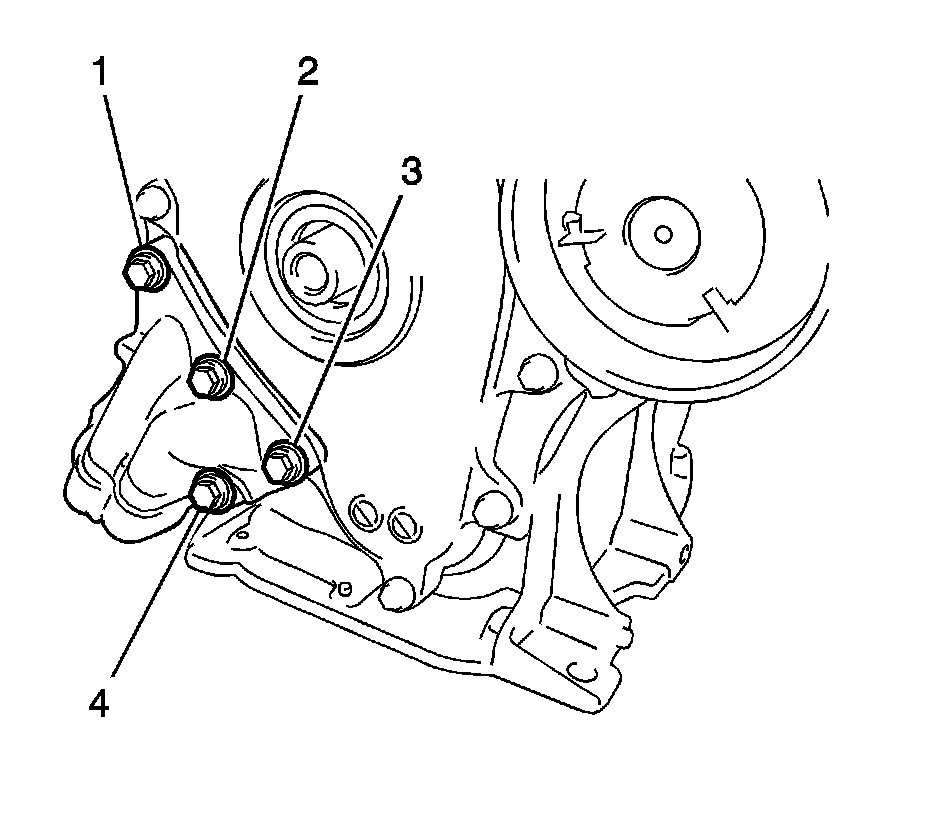 1
2
3
4