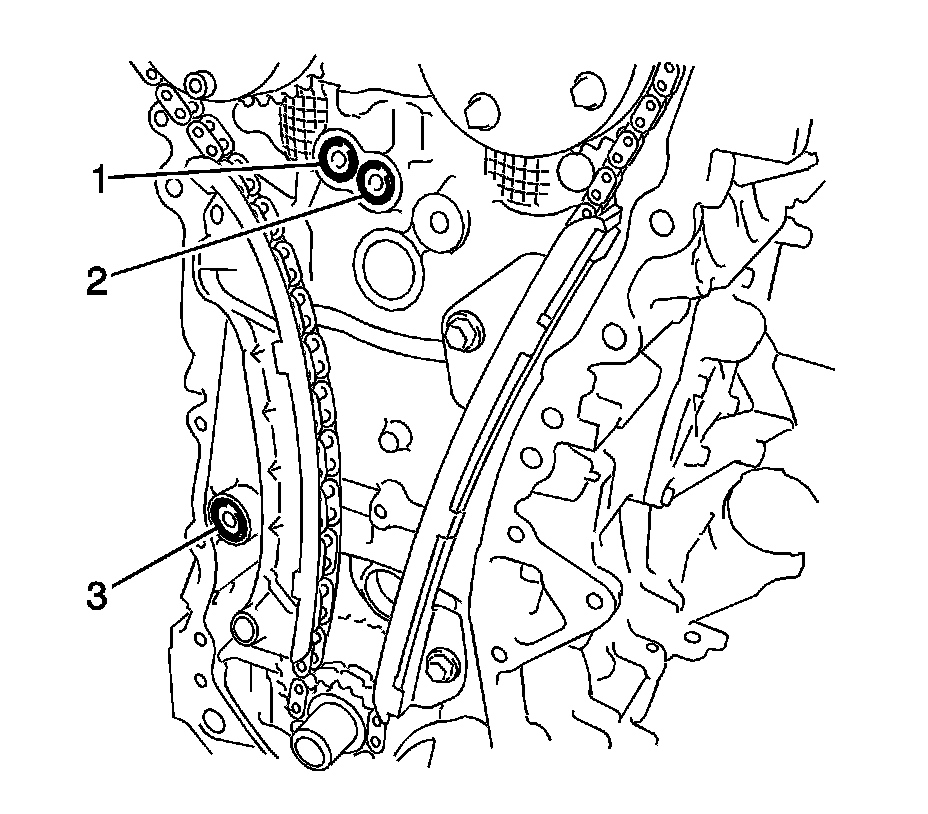 1
2
3