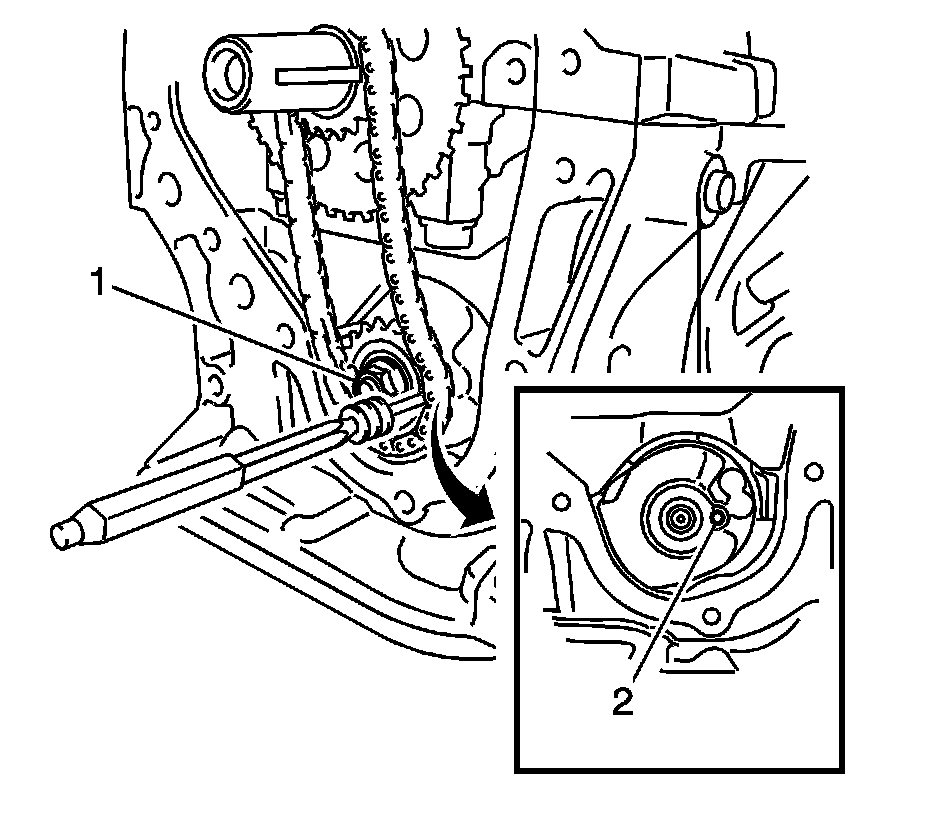 1

2