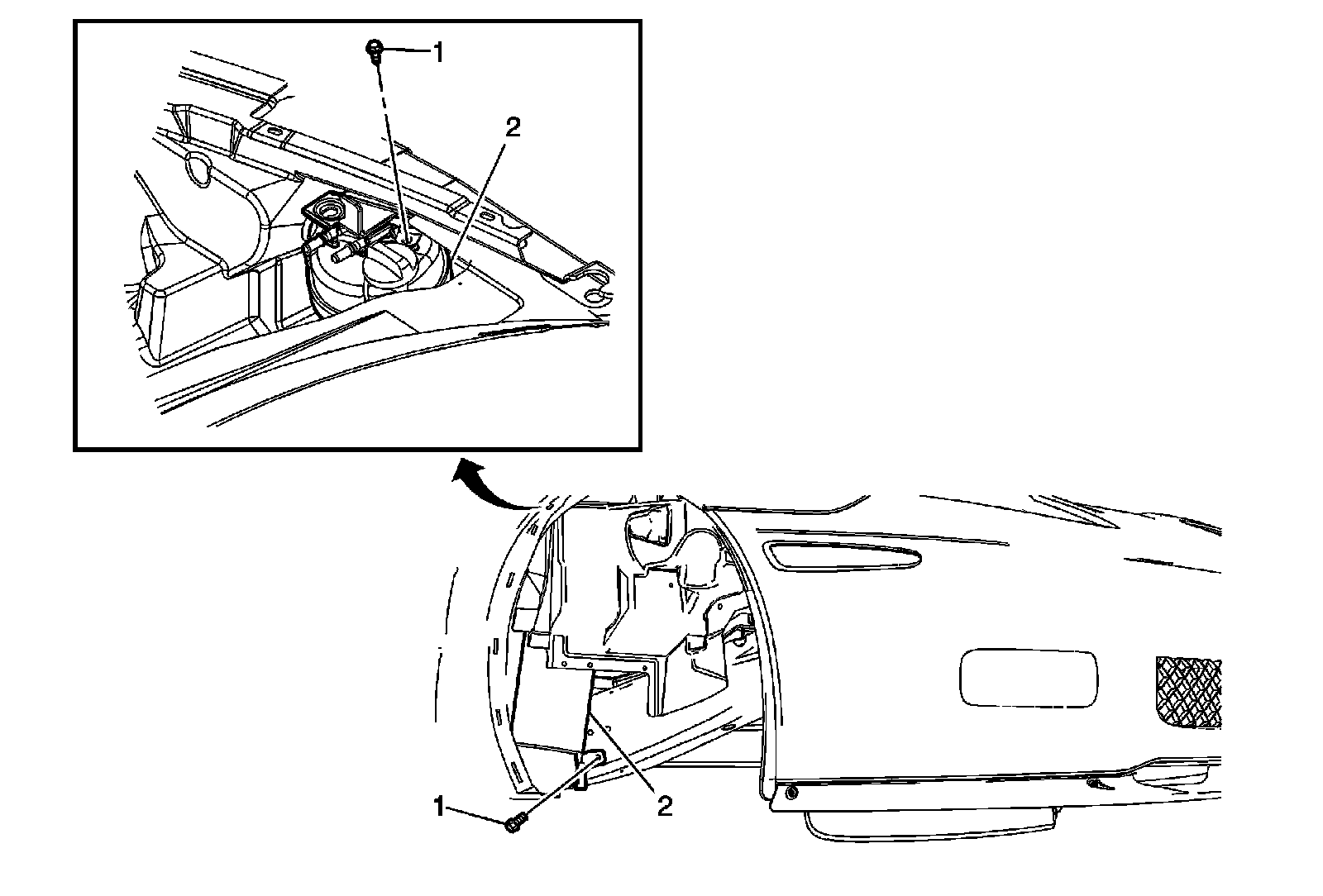 1
2
1
2