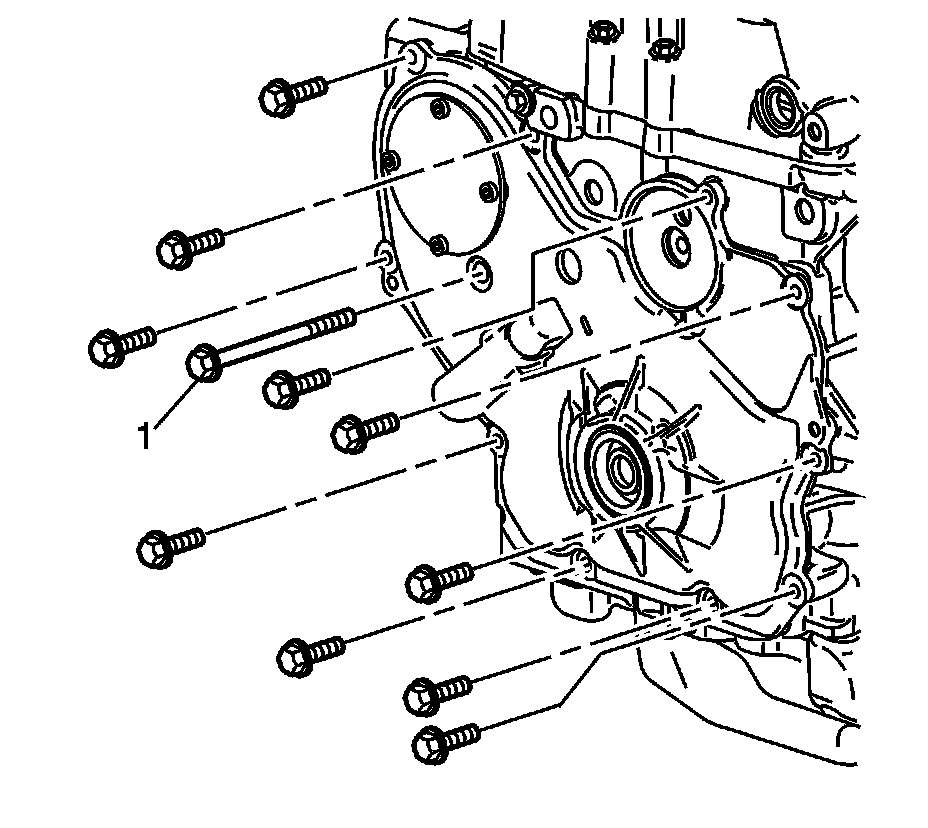 1