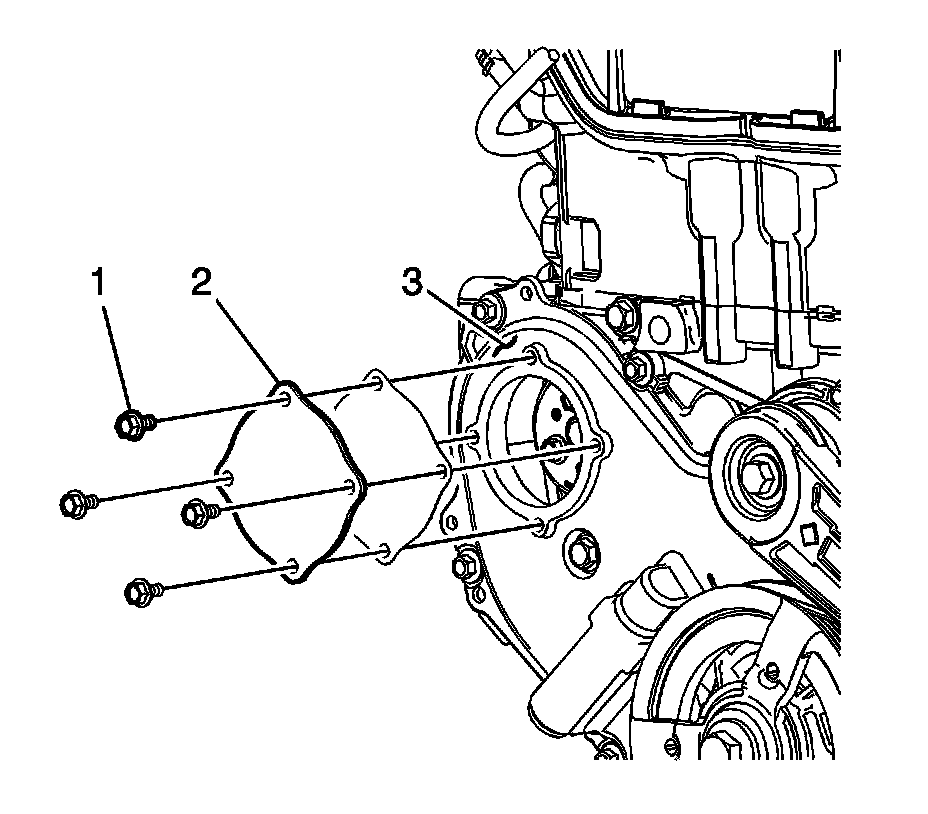 1
2
3