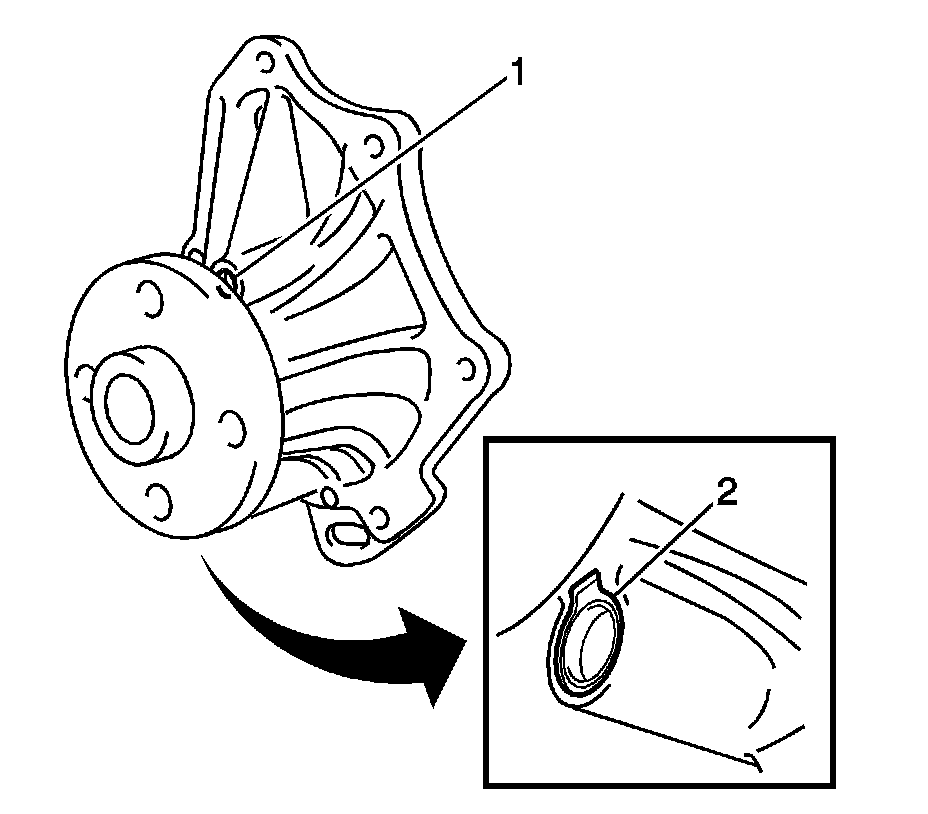 1

2