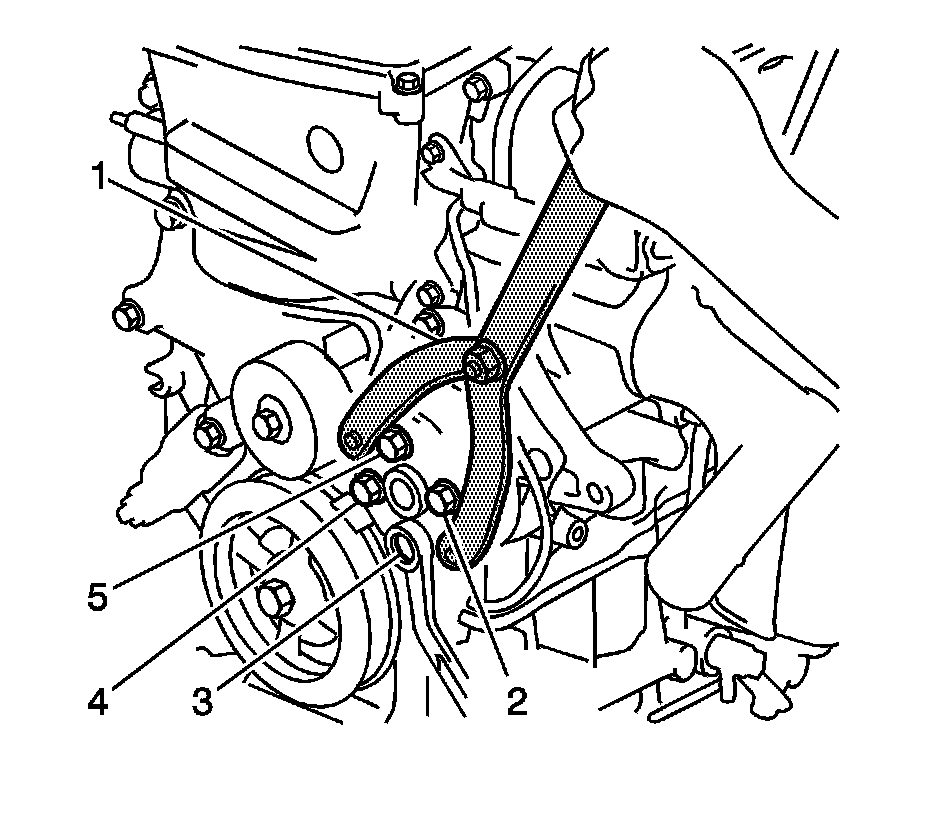 1
5
4
3
2