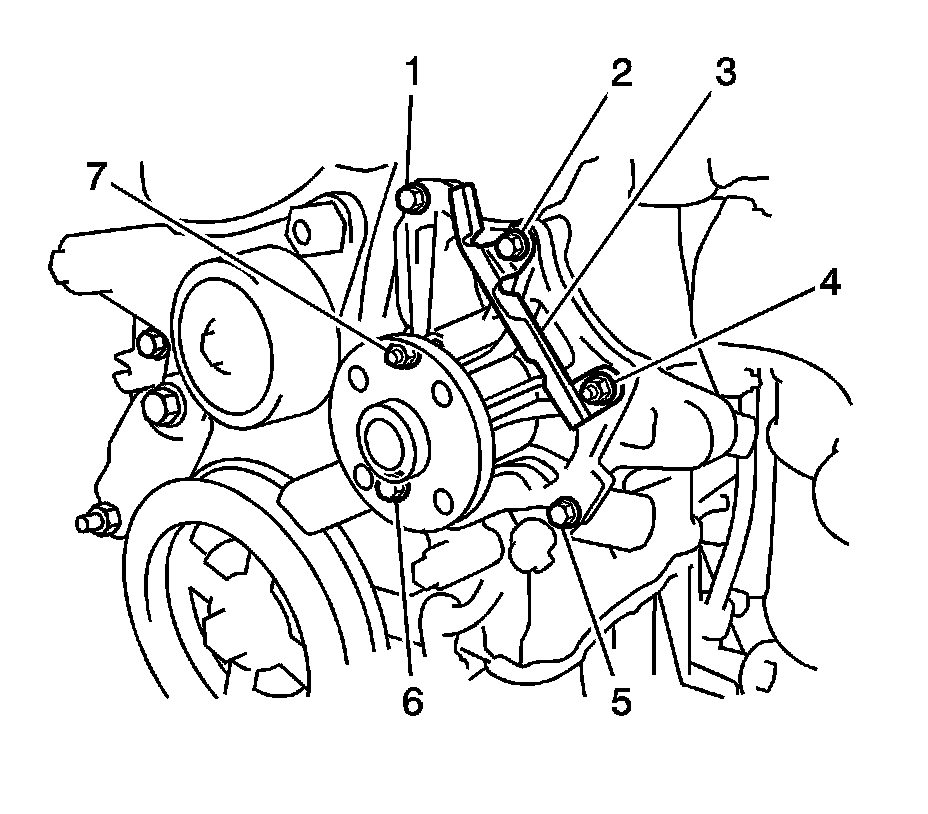 1
2
3
7
4
6
5