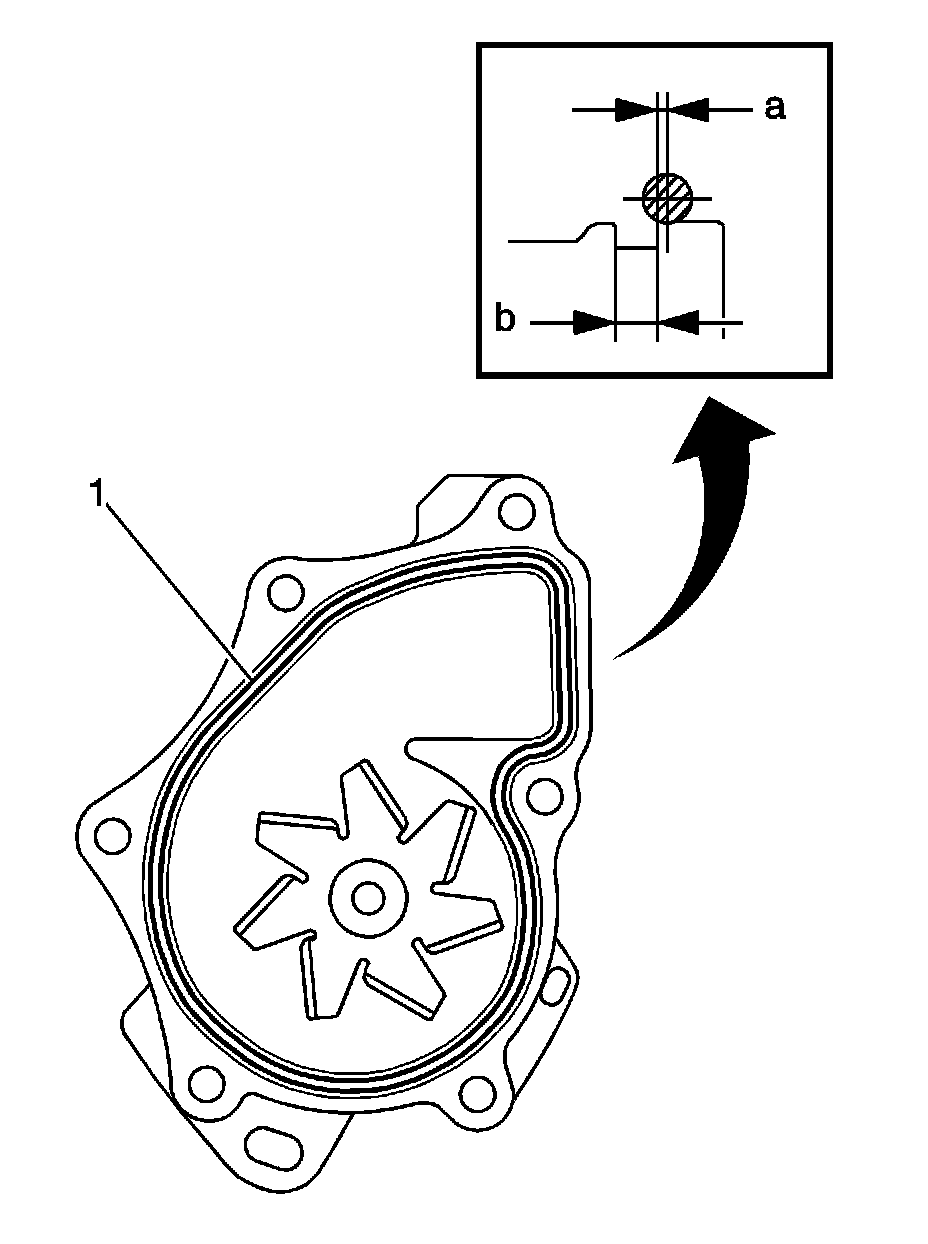 a
b
1