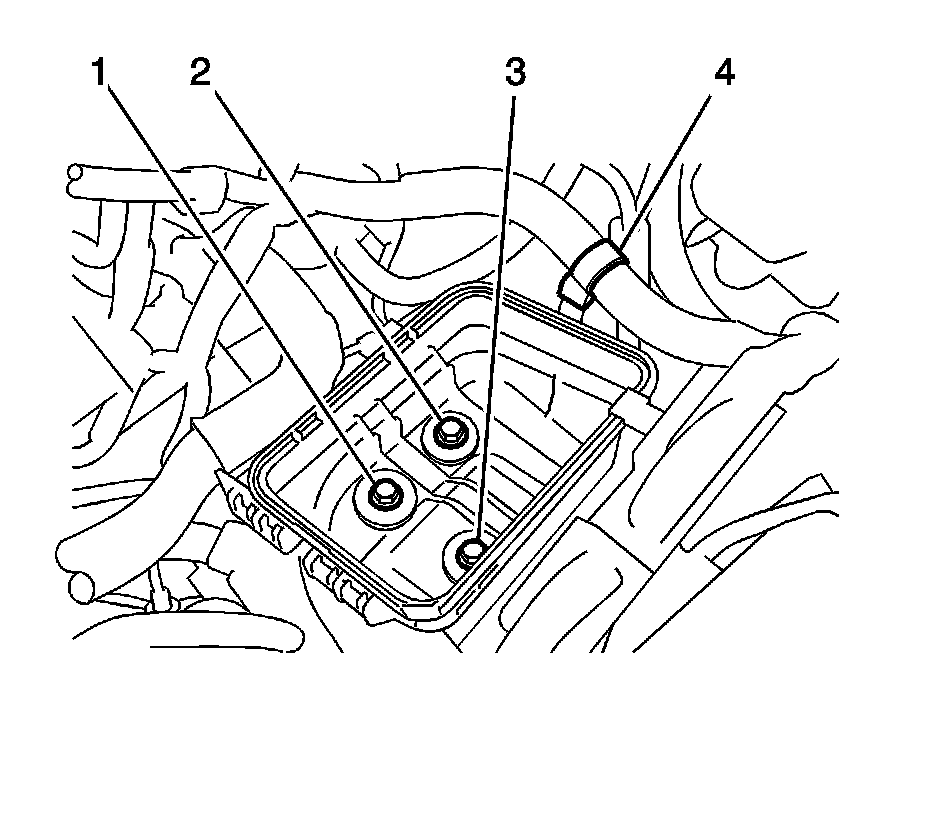 1
2
3
4