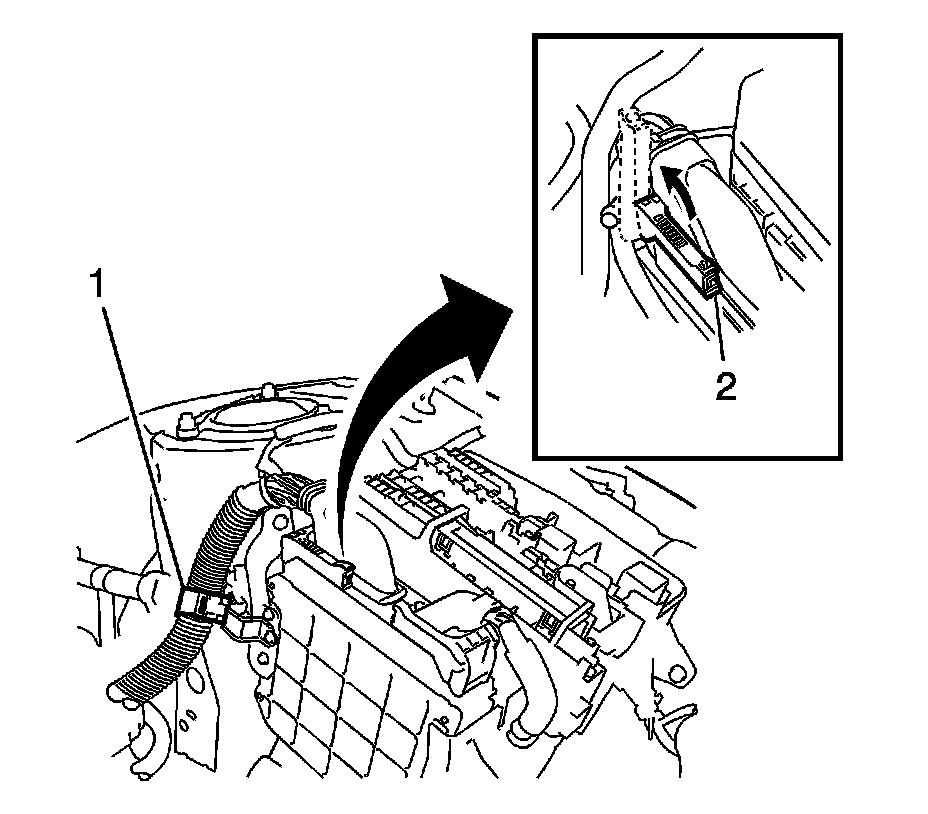 1

2