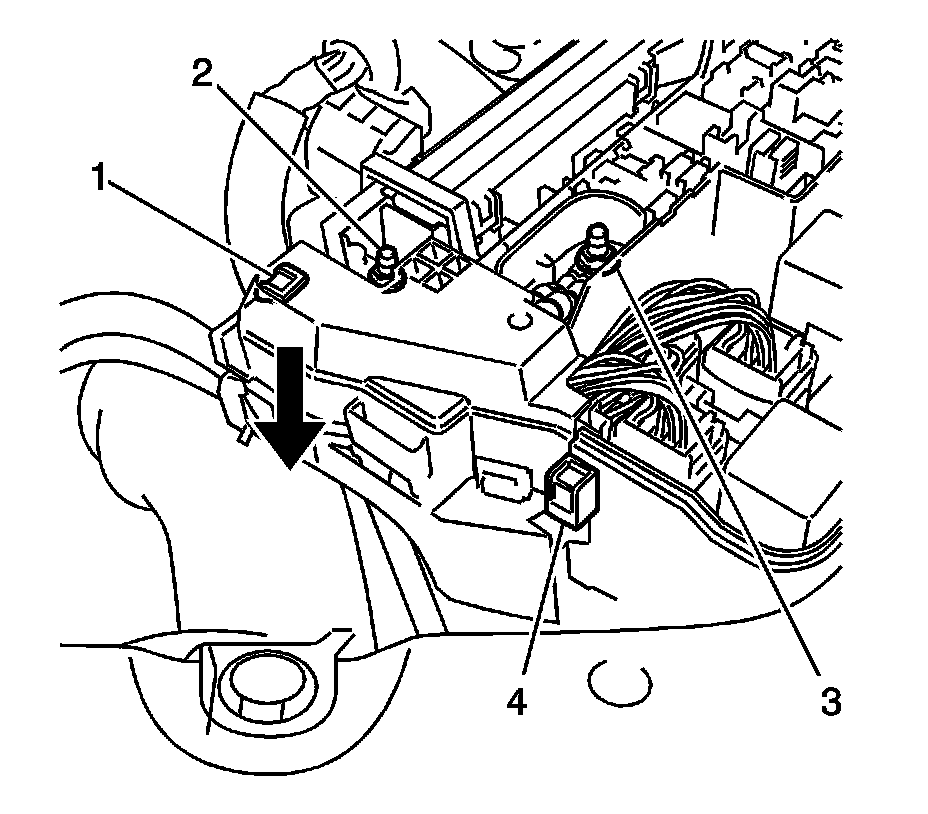 2
1
4
3