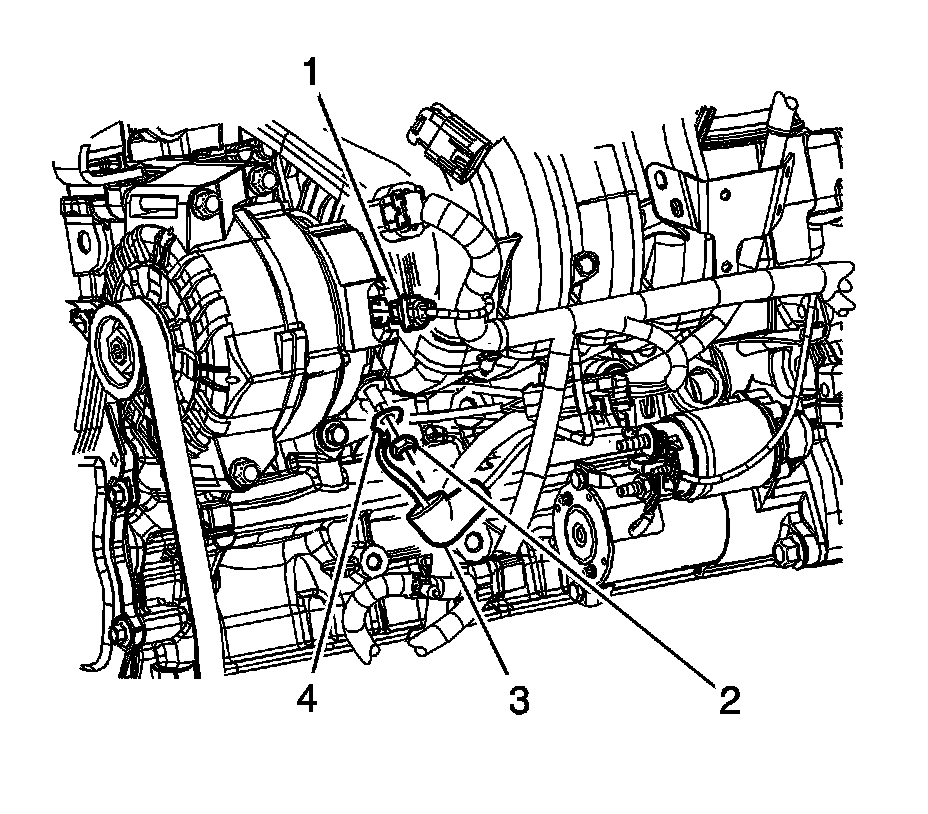 1
4
3
2