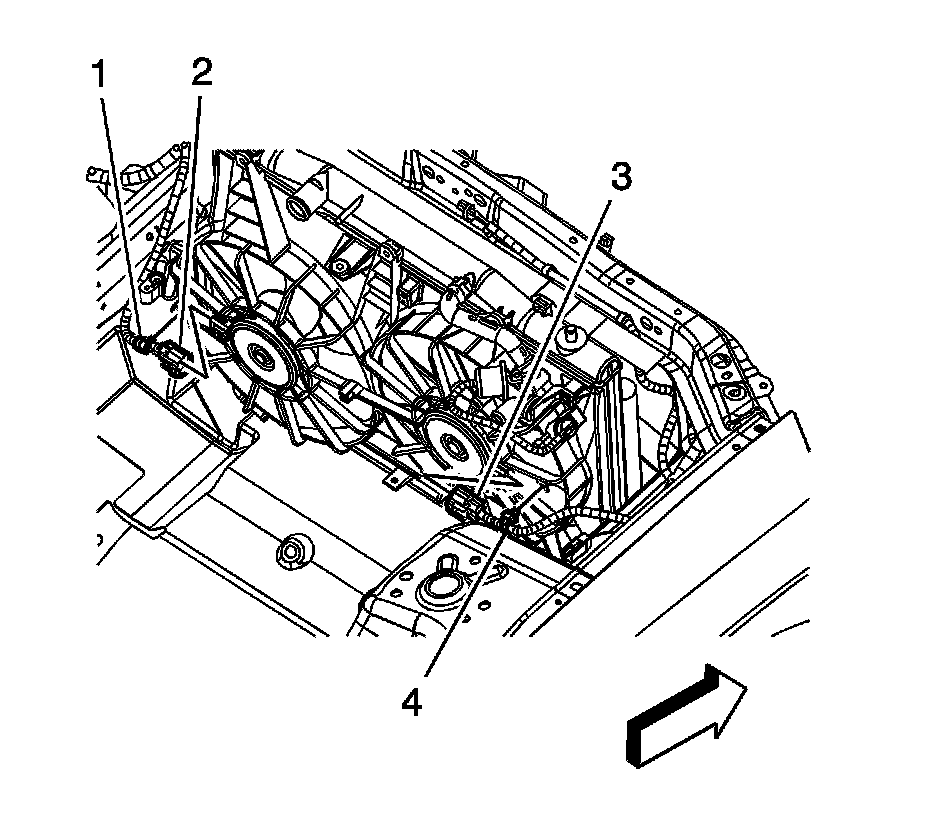 1
2
3
4