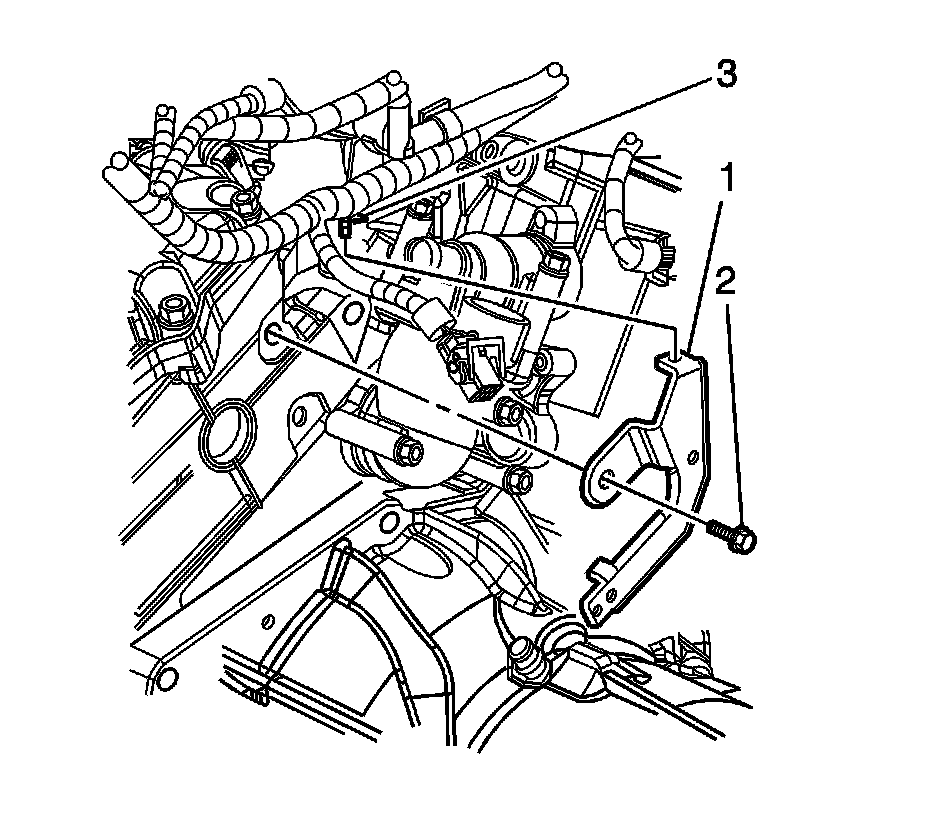 3
1
2