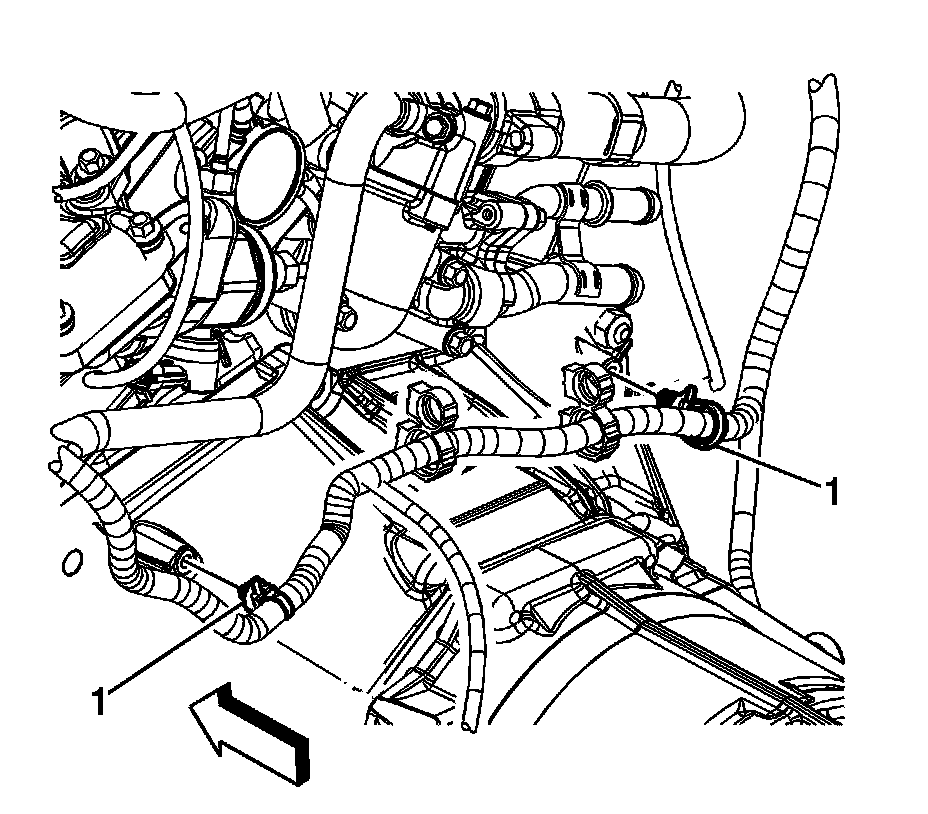 1
1