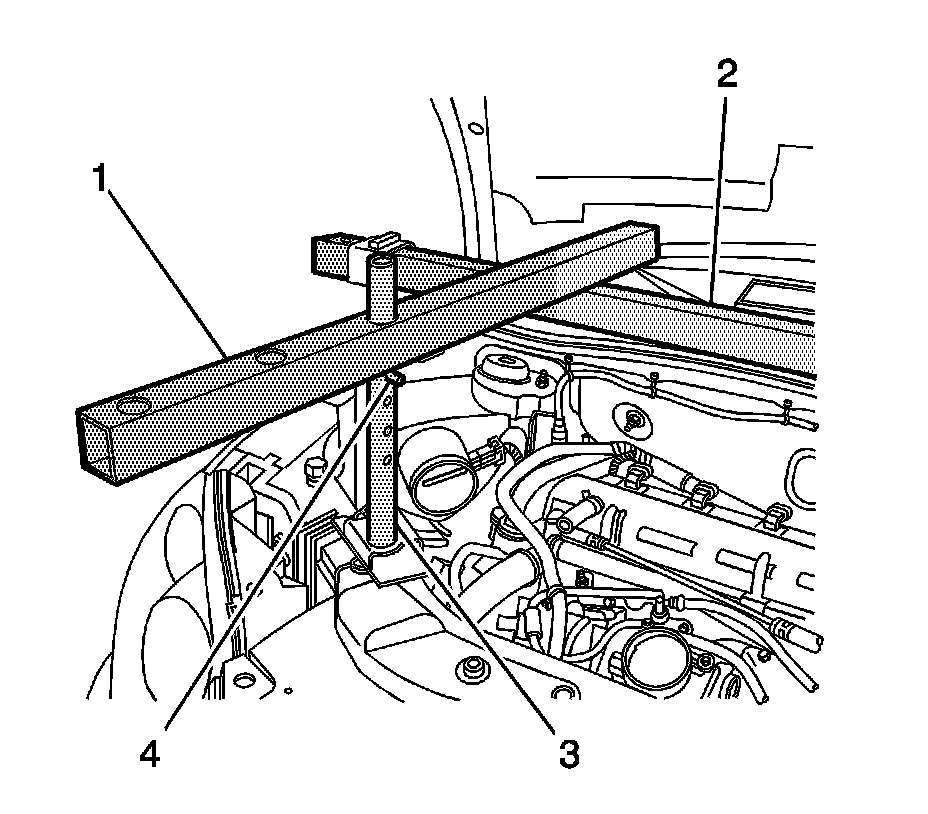 2
1
4
3