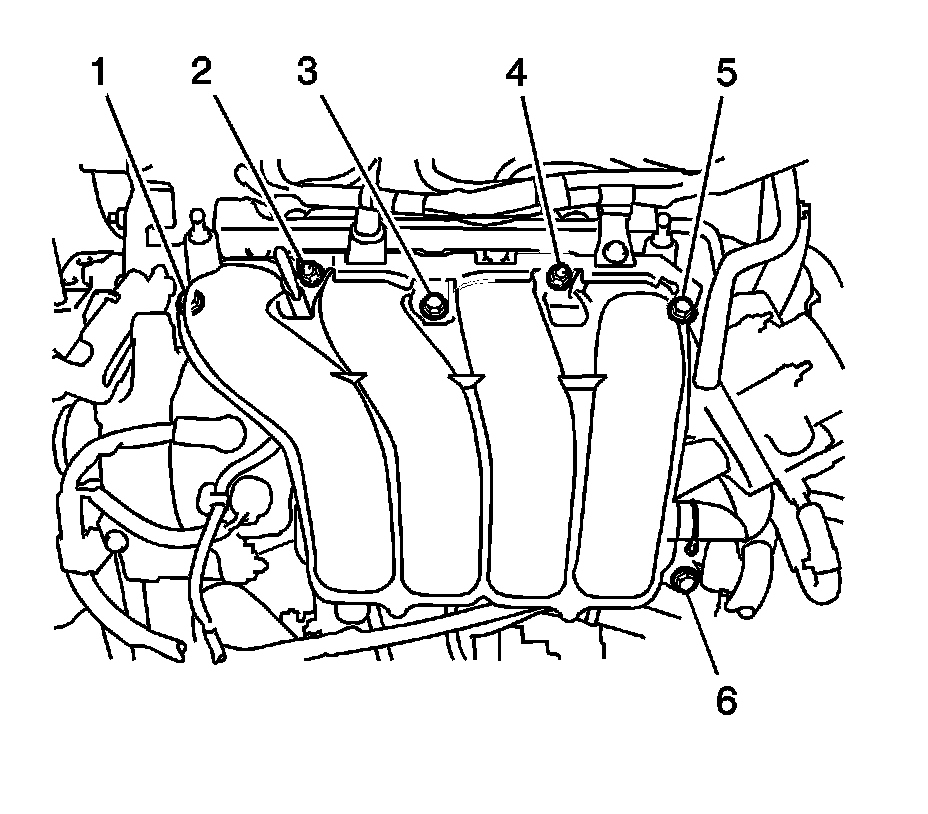 1 2 3 4 5

6