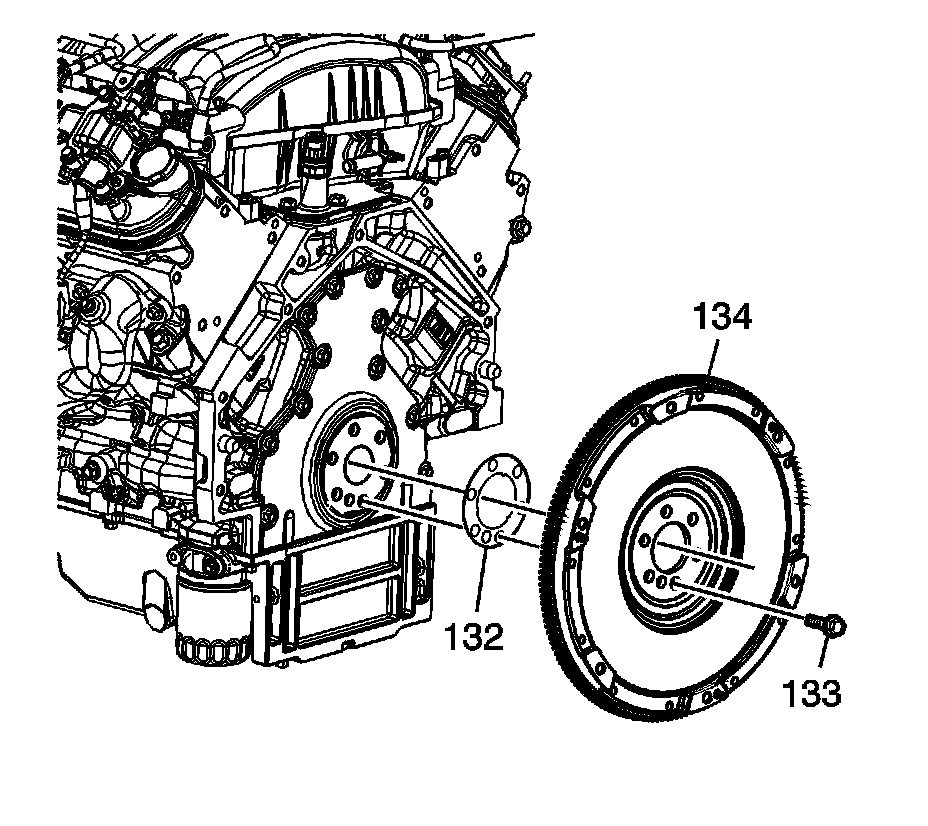 134
132
133