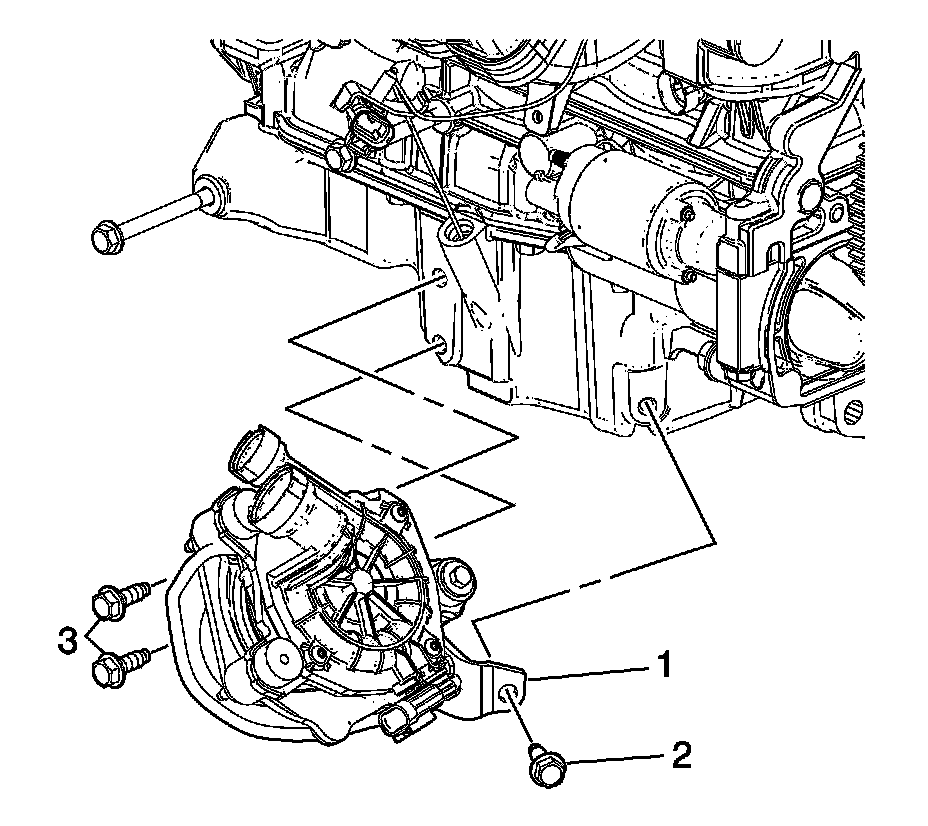 3
1
2