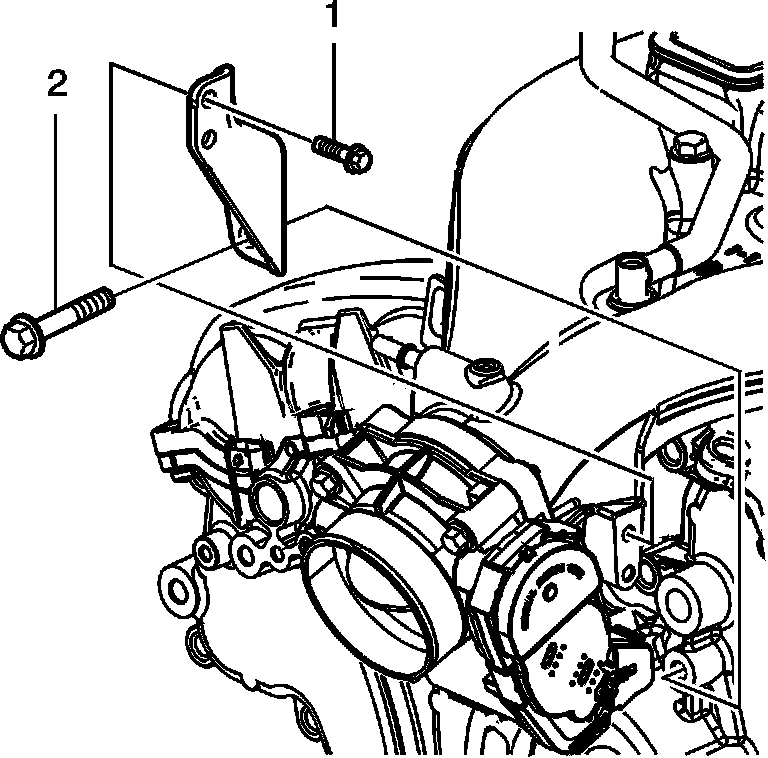 1

2