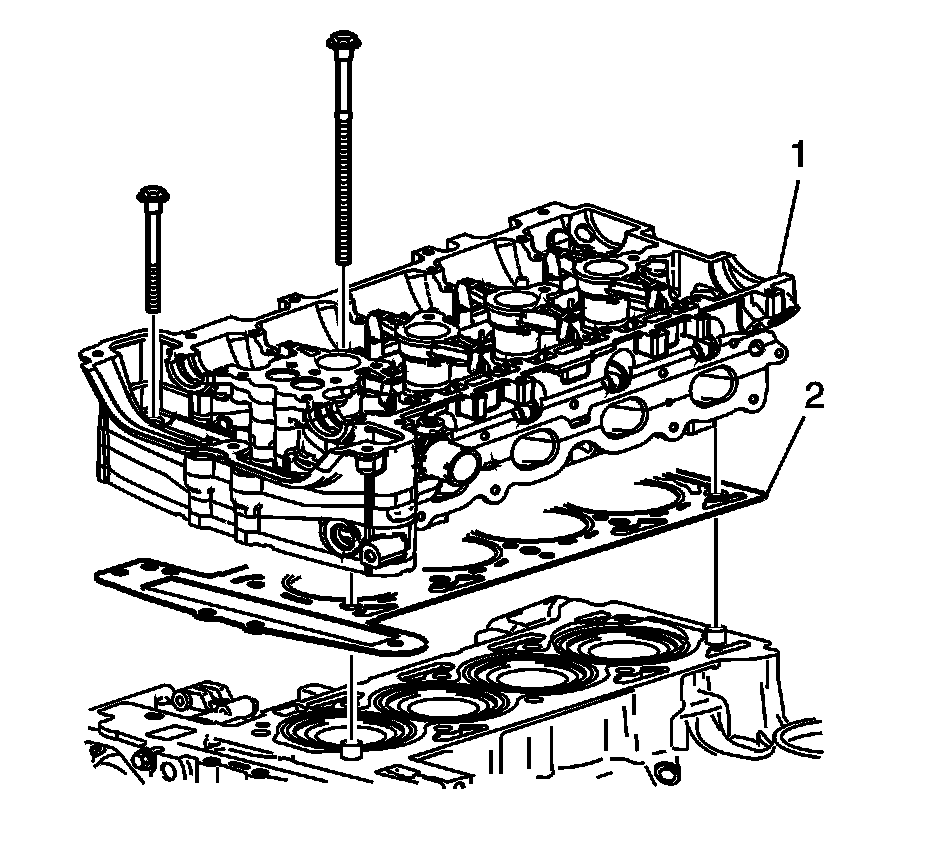 1
2