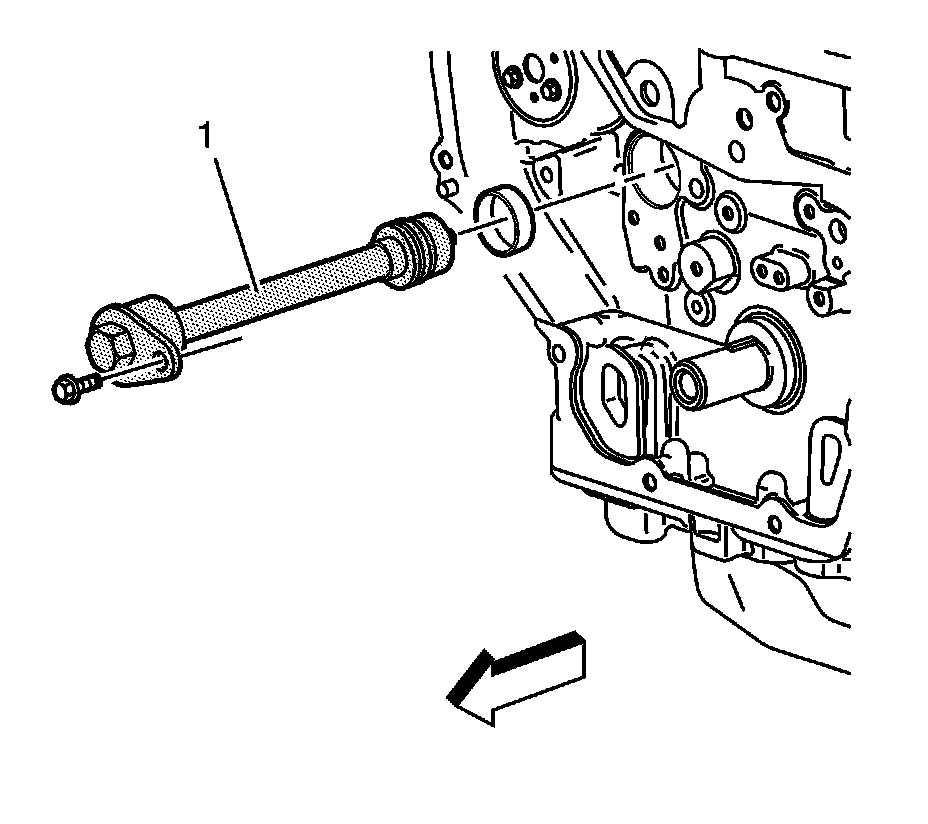 1