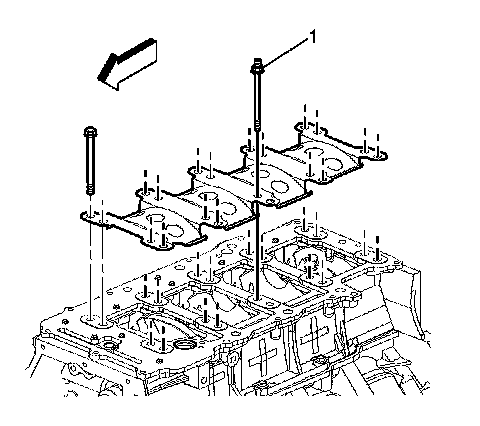 1