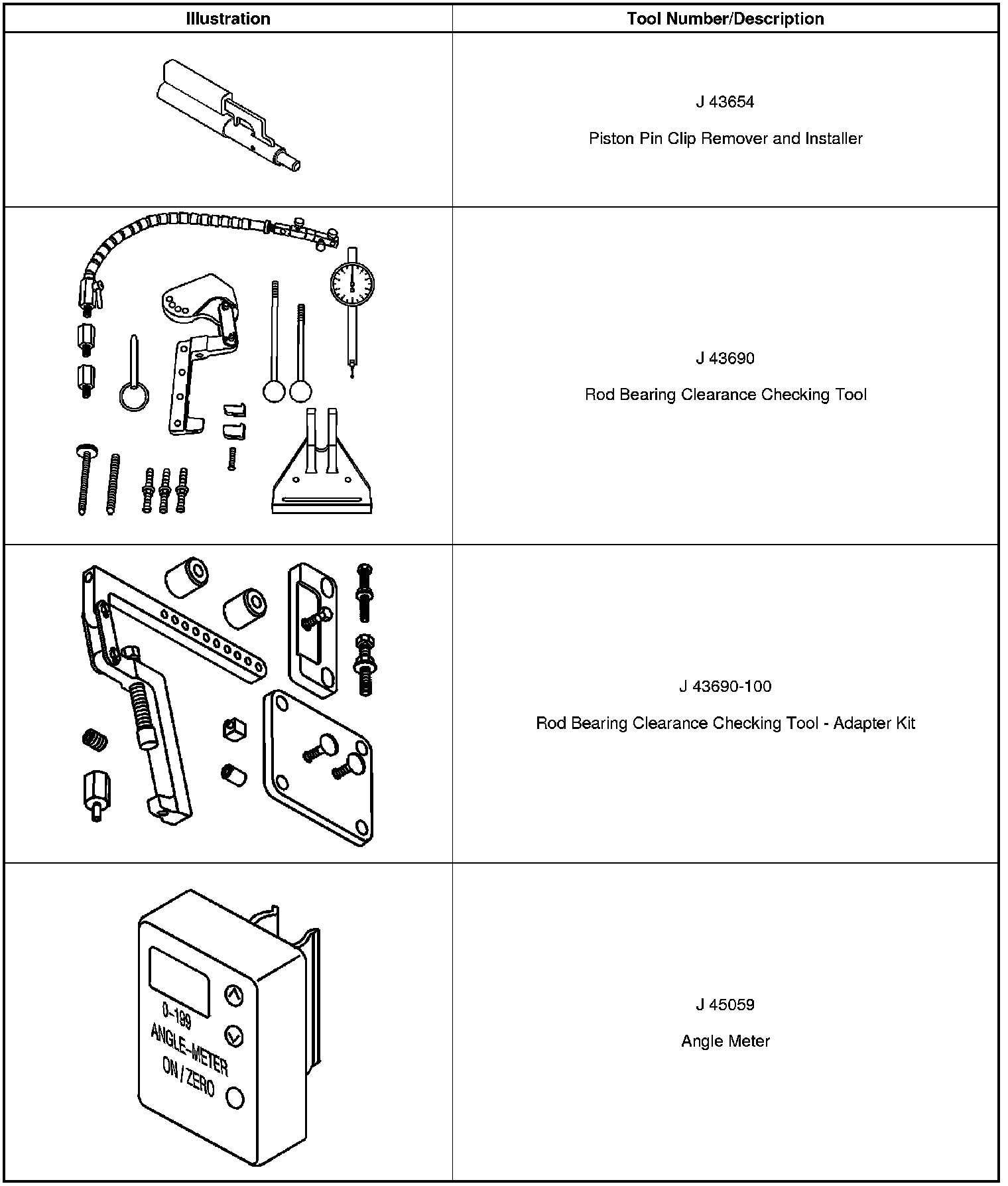 | Illustration | Tool Number/Description |
|---|---|
| | J 43654 Piston Pin Clip Remover and Installer |
| | J 43690 Rod Bearing Clearance Checking Tool |
| | J 43690-100 Rod Bearing Clearance Checking Tool - Adapter Kit |
| 0-199 ANGLE-METER ON / ZERO | J 45059 Angle Meter |