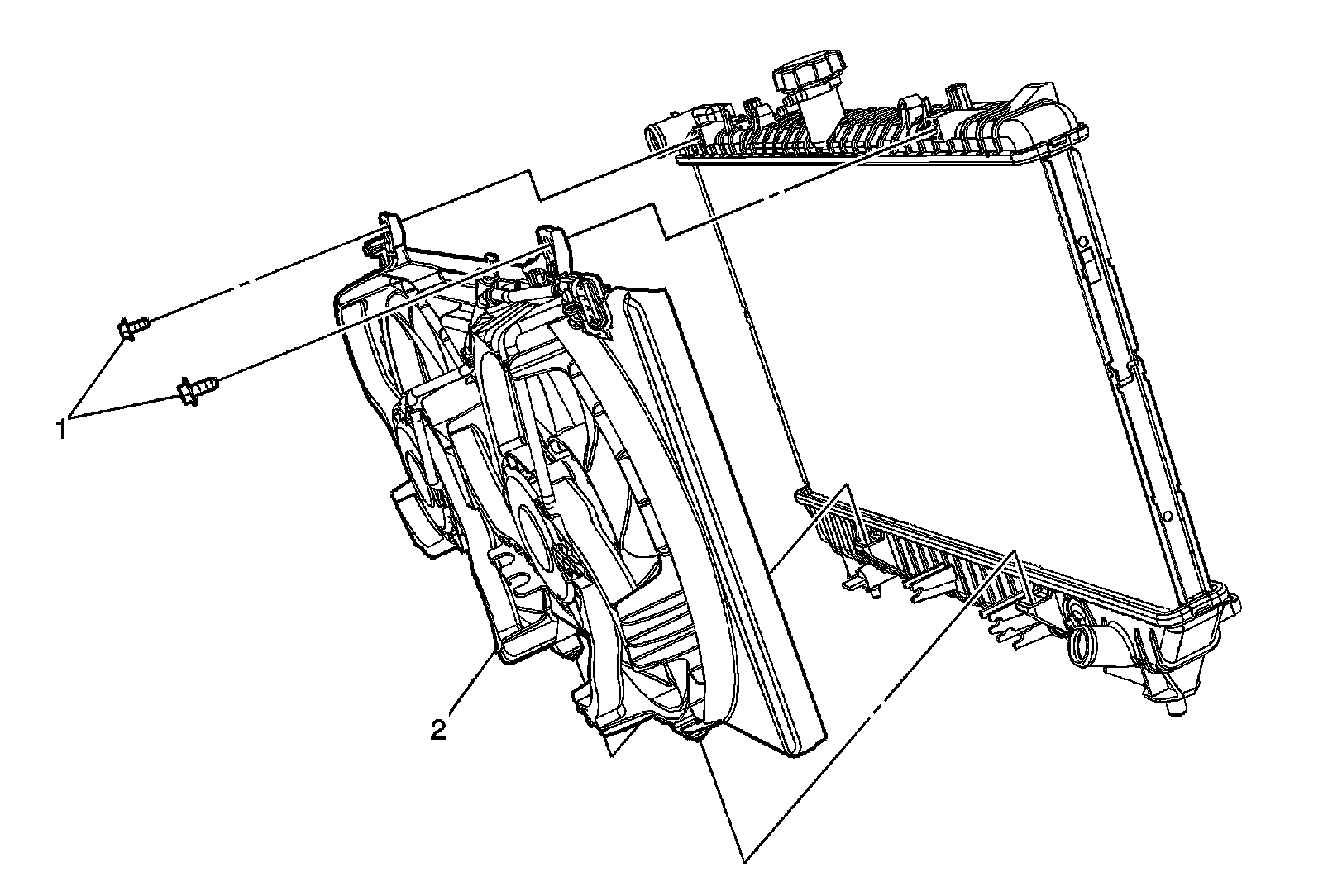 1
2