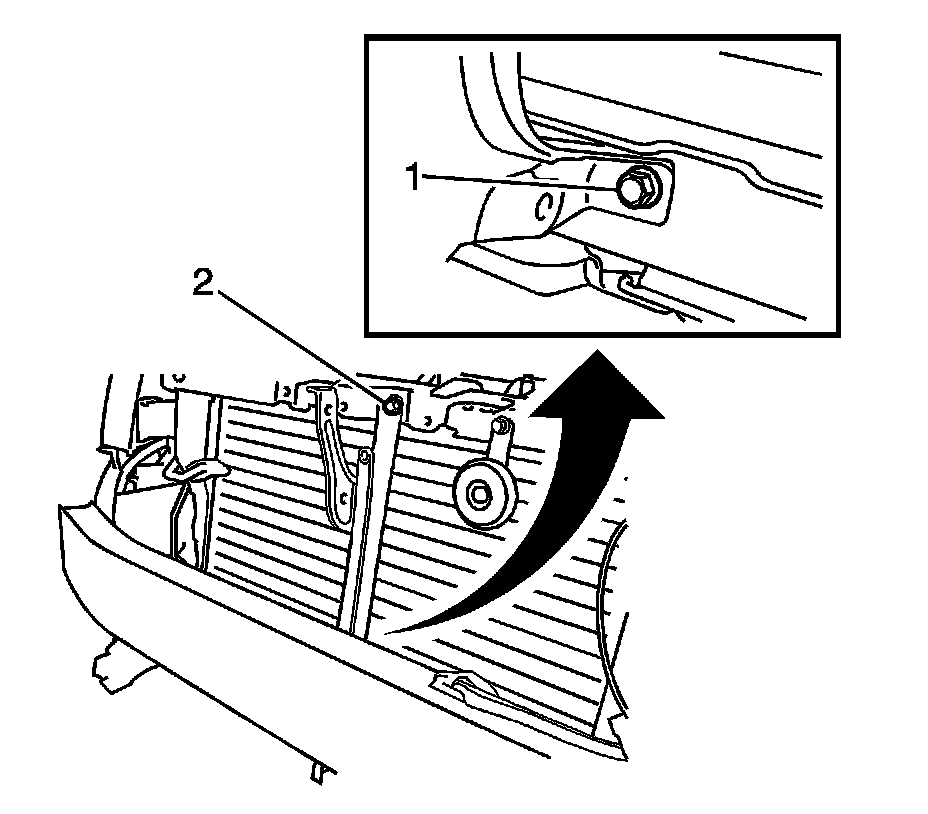 1
2