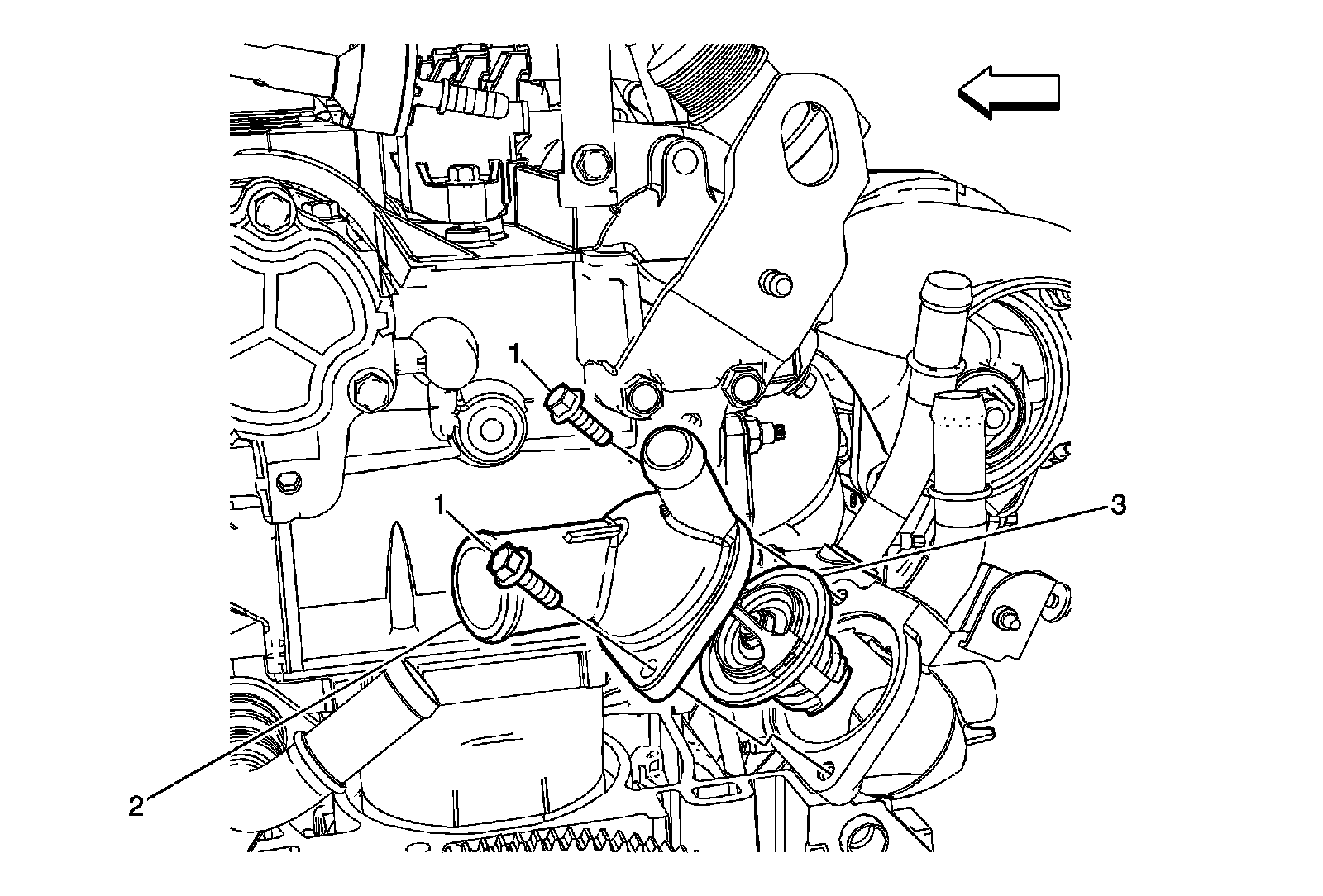 1
1
3
2