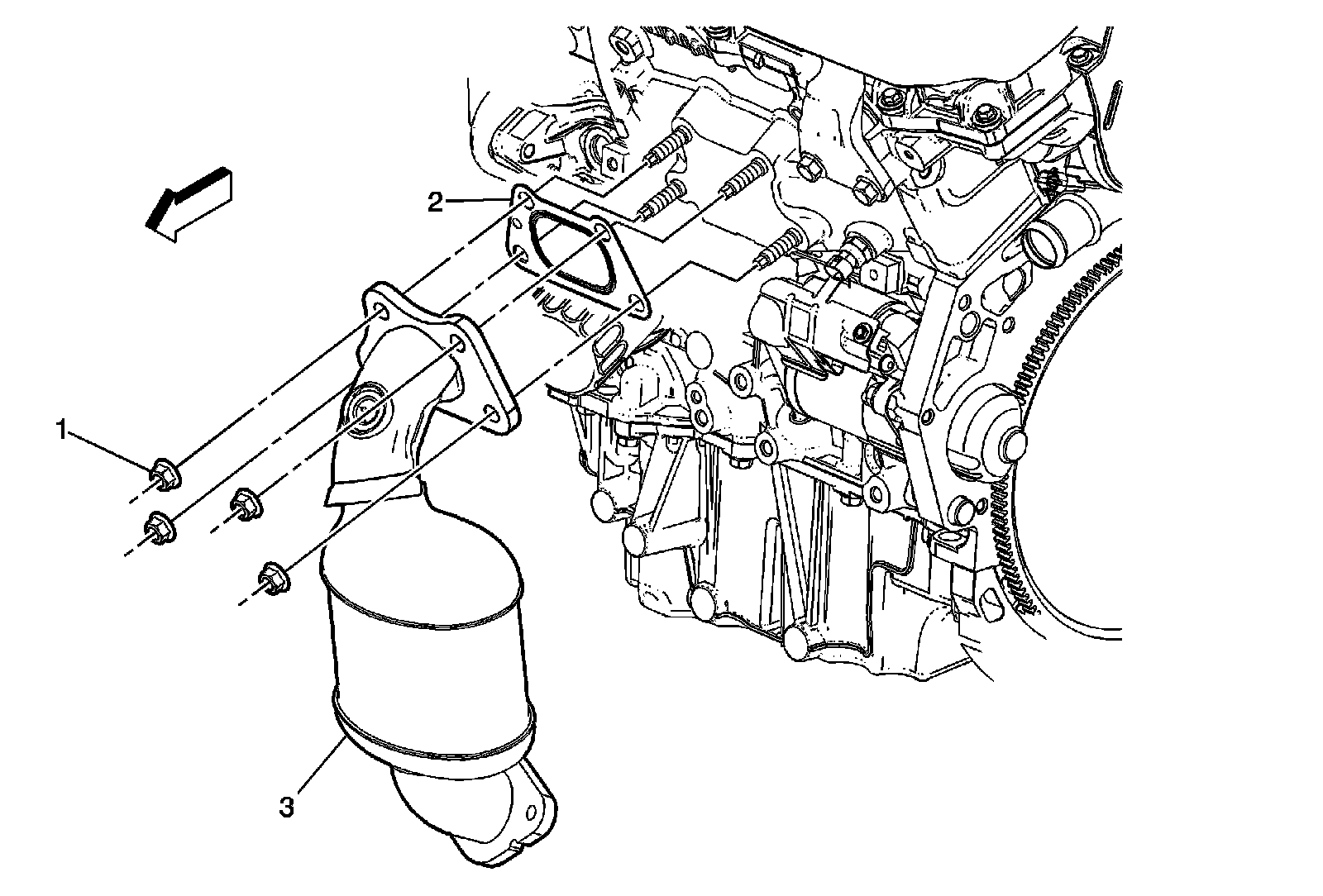 2
1
3