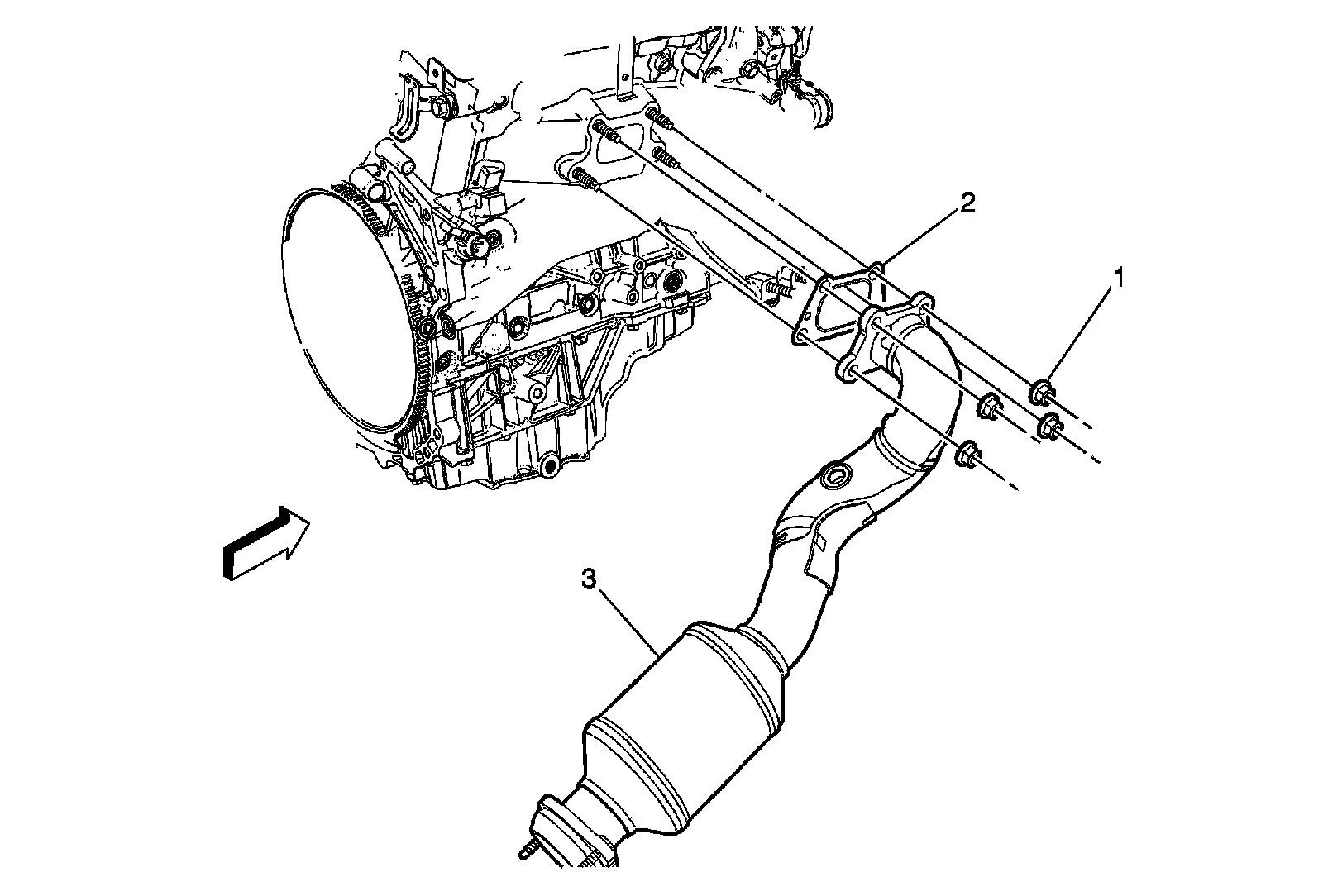 2
1
3