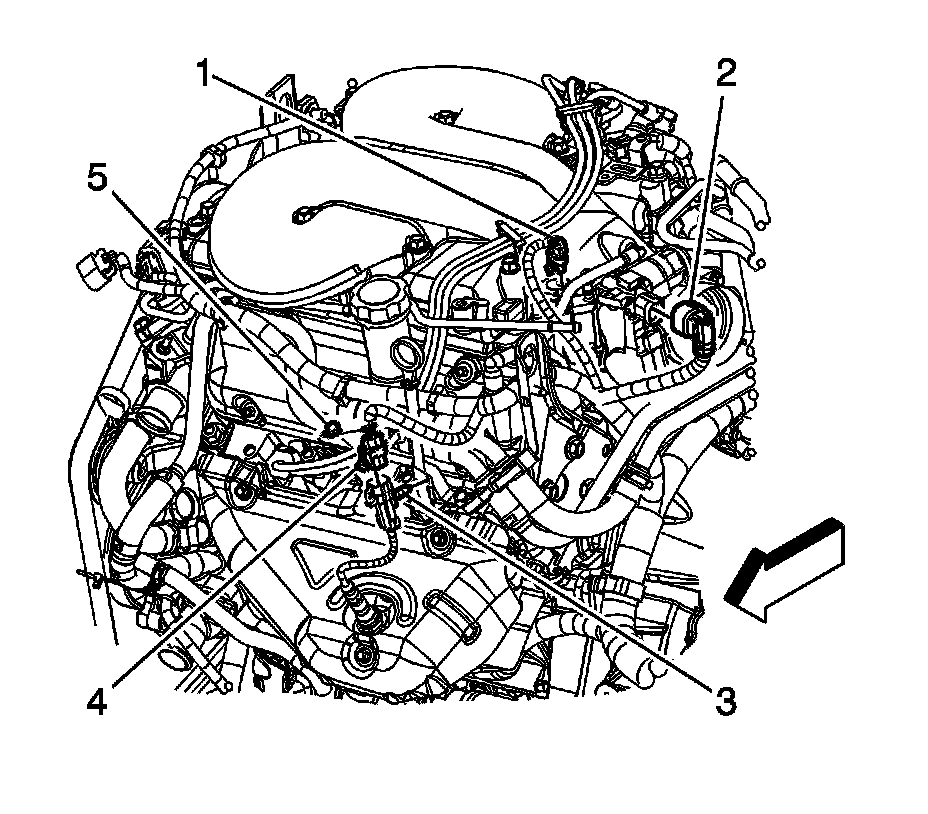 1
2
5
4
3