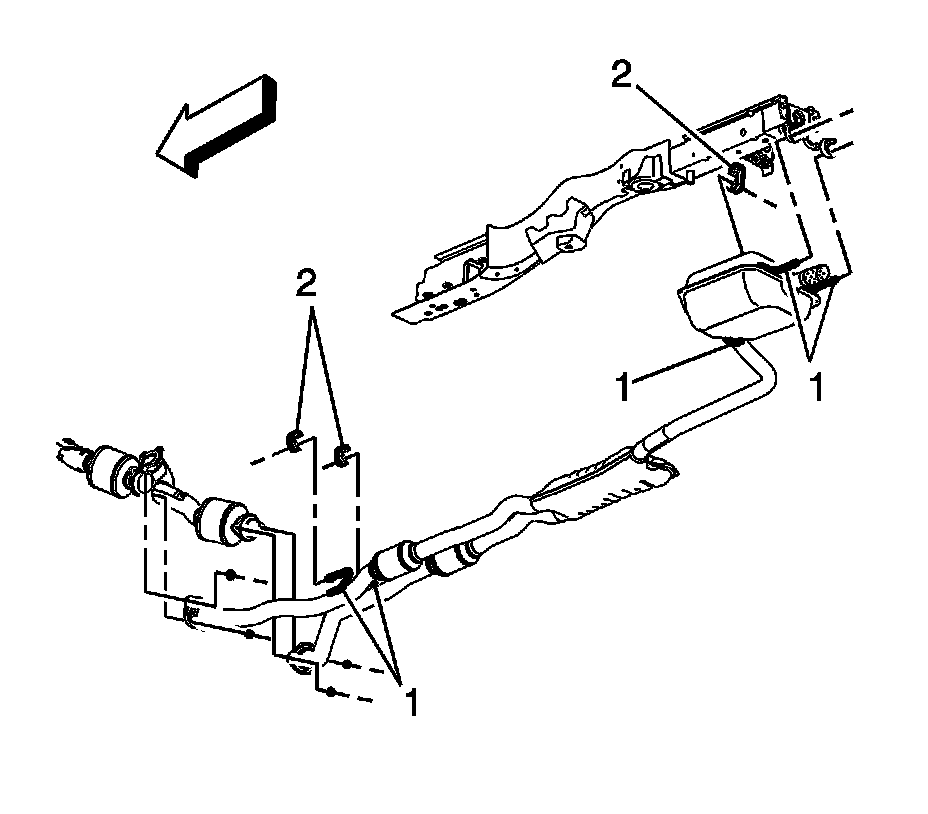 2
2
1
1
1