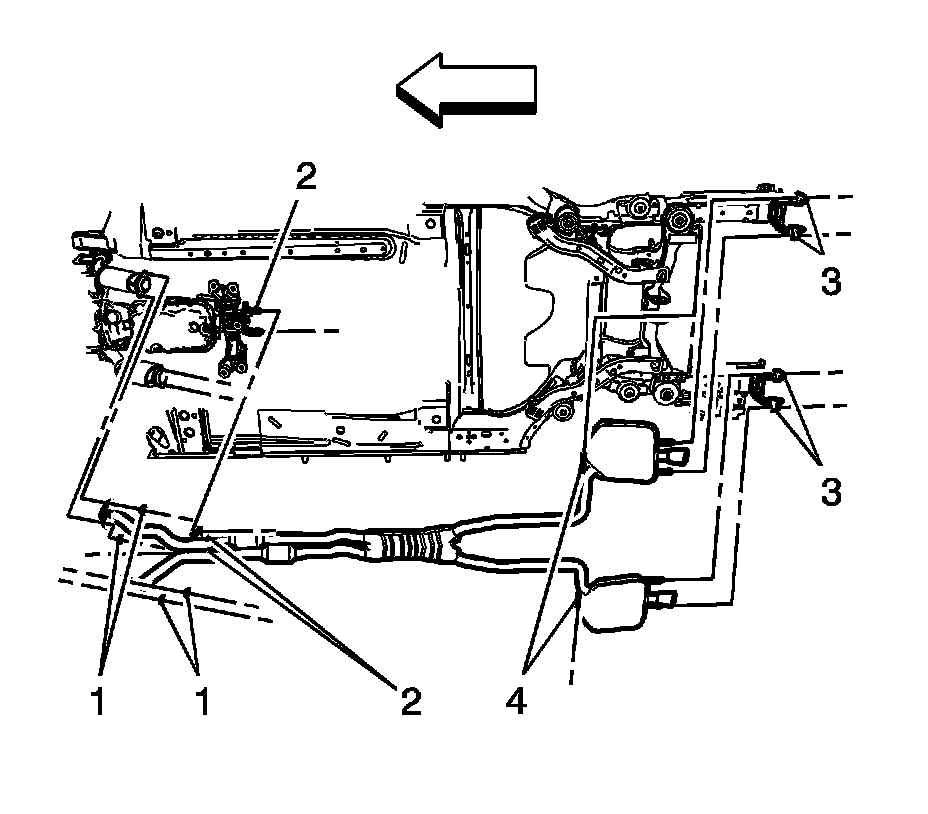 2
3
3
1
1
2
4