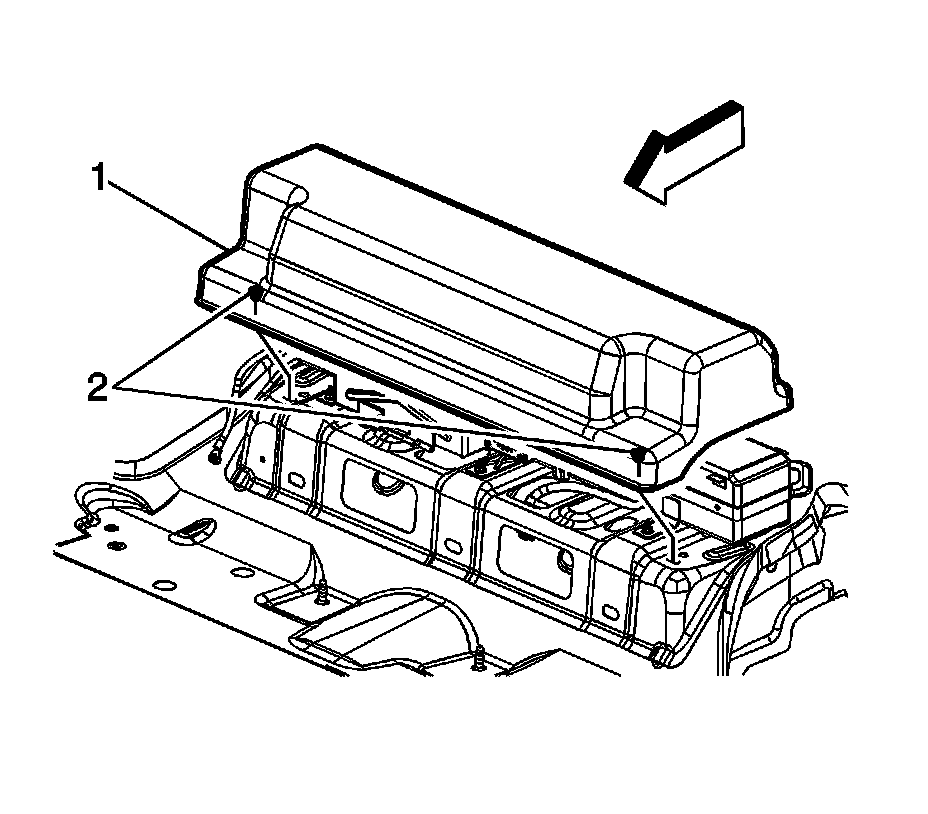 1
2