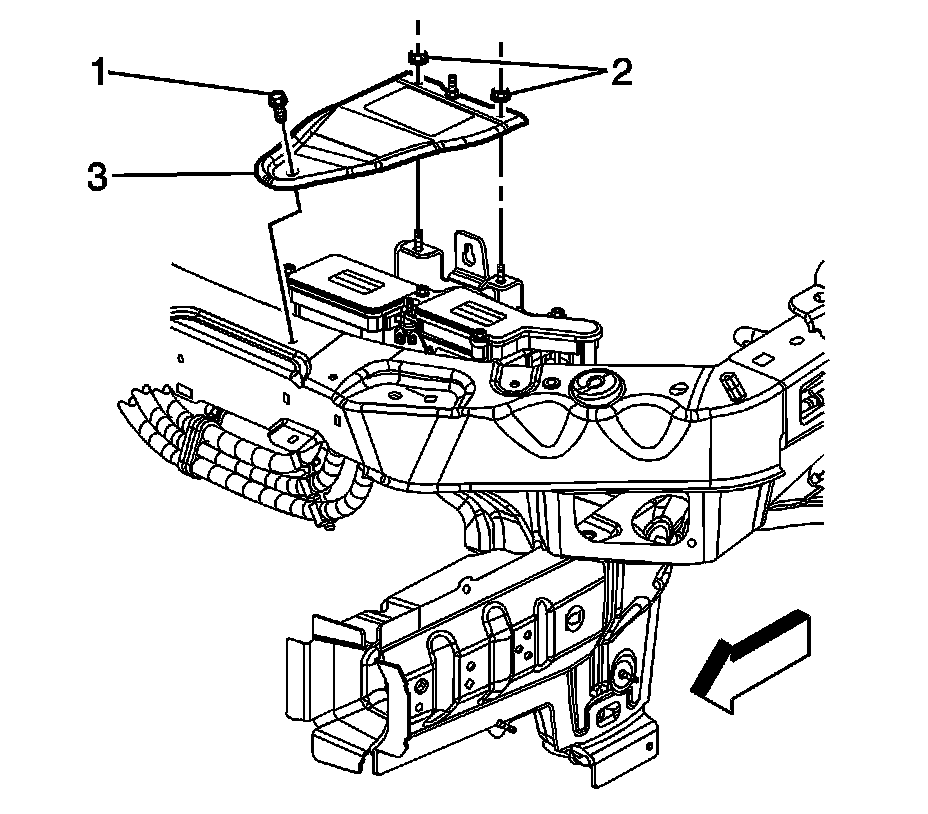 1
2
3