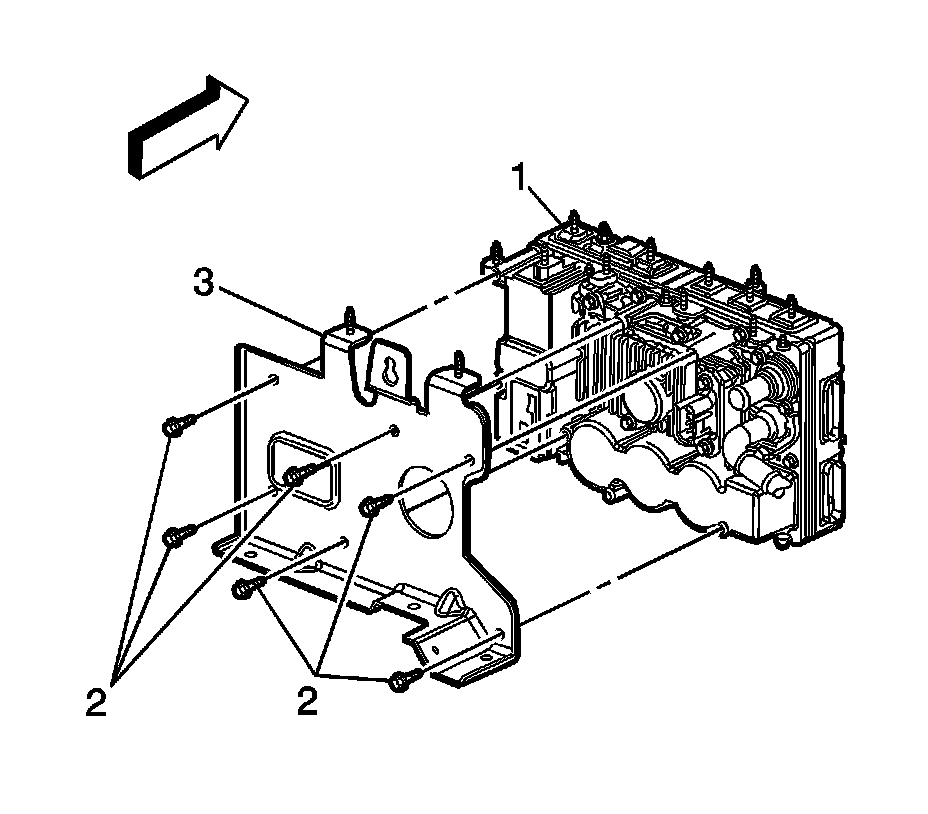 1
3
2
2