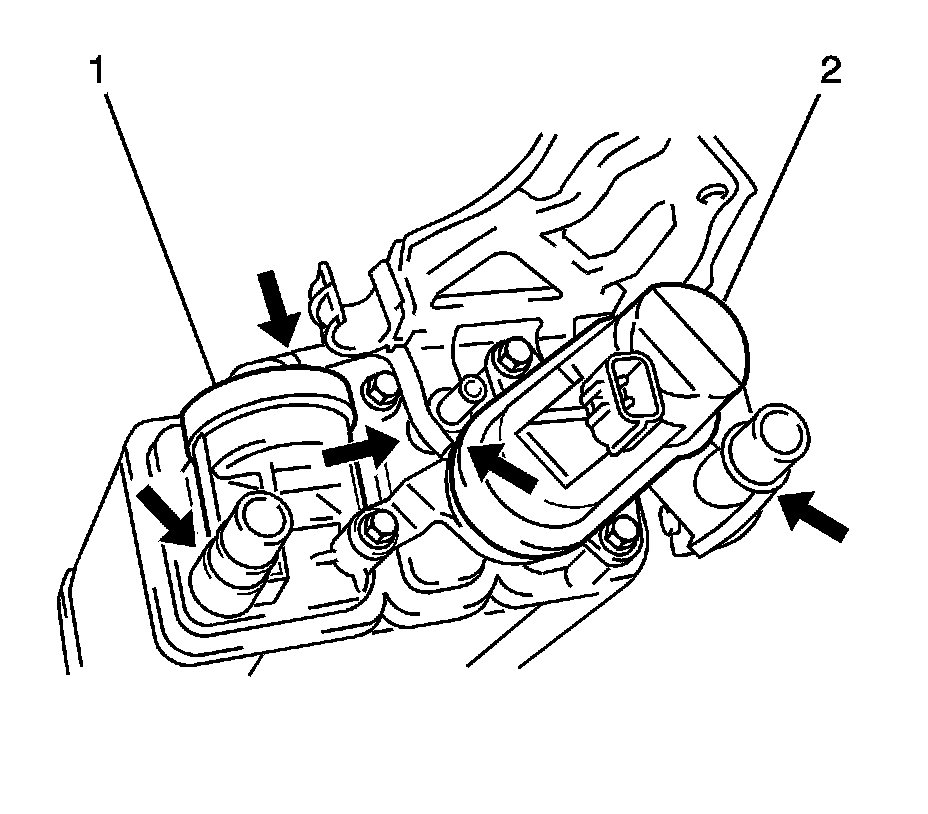 1

2