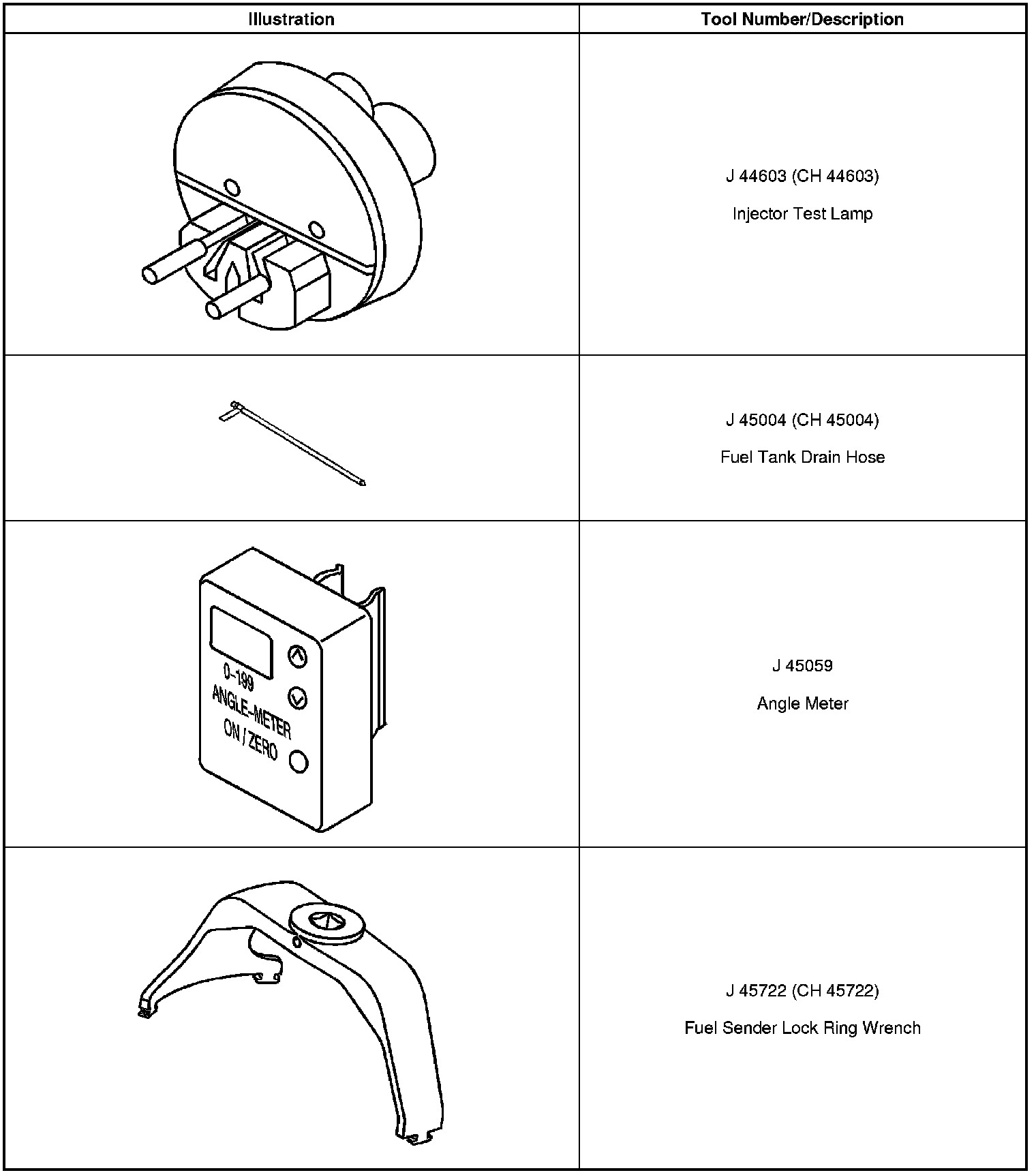 | Illustration | Tool Number/Description |
|---|---|
| | J 44603 (CH 44603) Injector Test Lamp |
| | J 45004 (CH 45004) Fuel Tank Drain Hose |
| 0-199 ANGLE-METER ON / ZERO | J 45059 Angle Meter |
| | J 45722 (CH 45722) Fuel Sender Lock Ring Wrench |