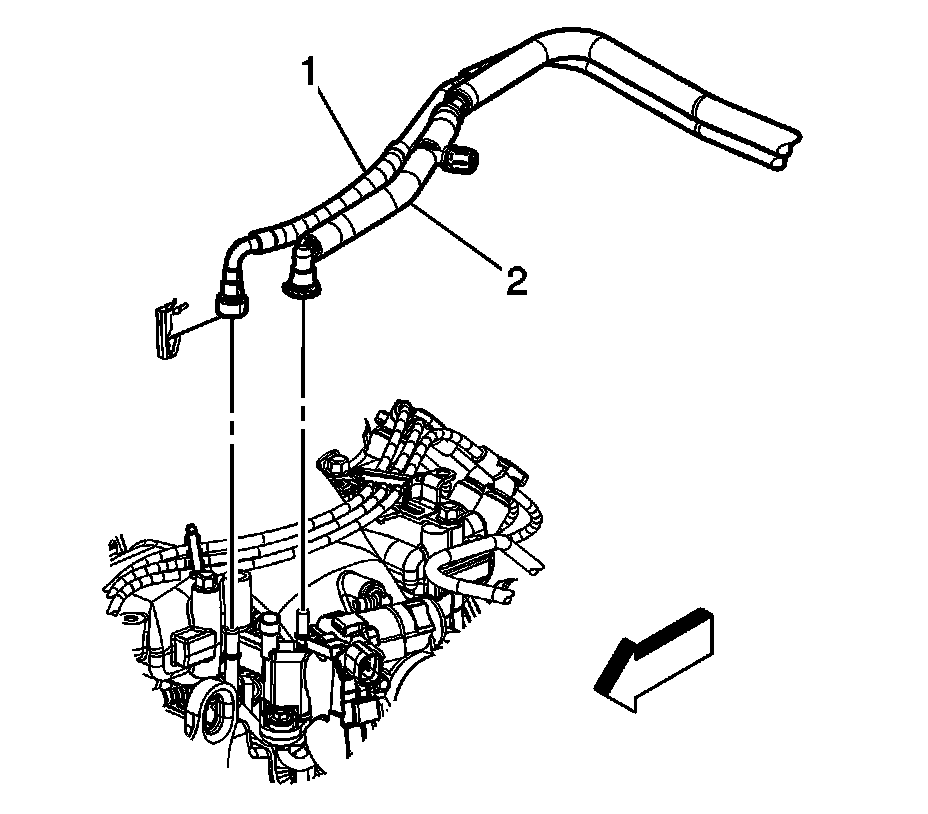 1
2