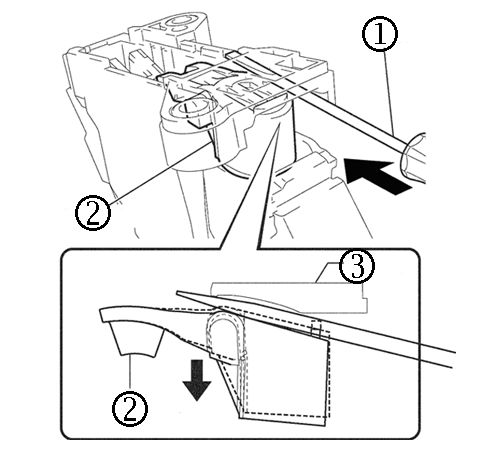 ①
②
③
②