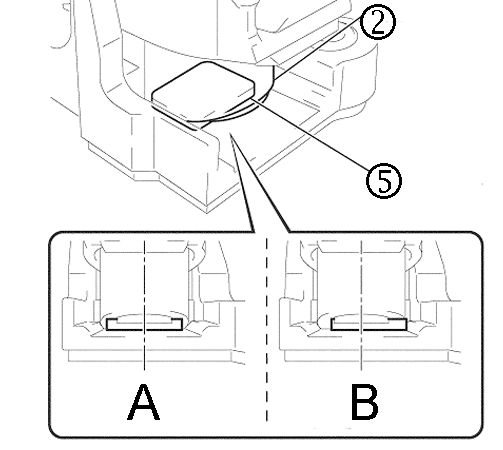 ②

⑤

A

B