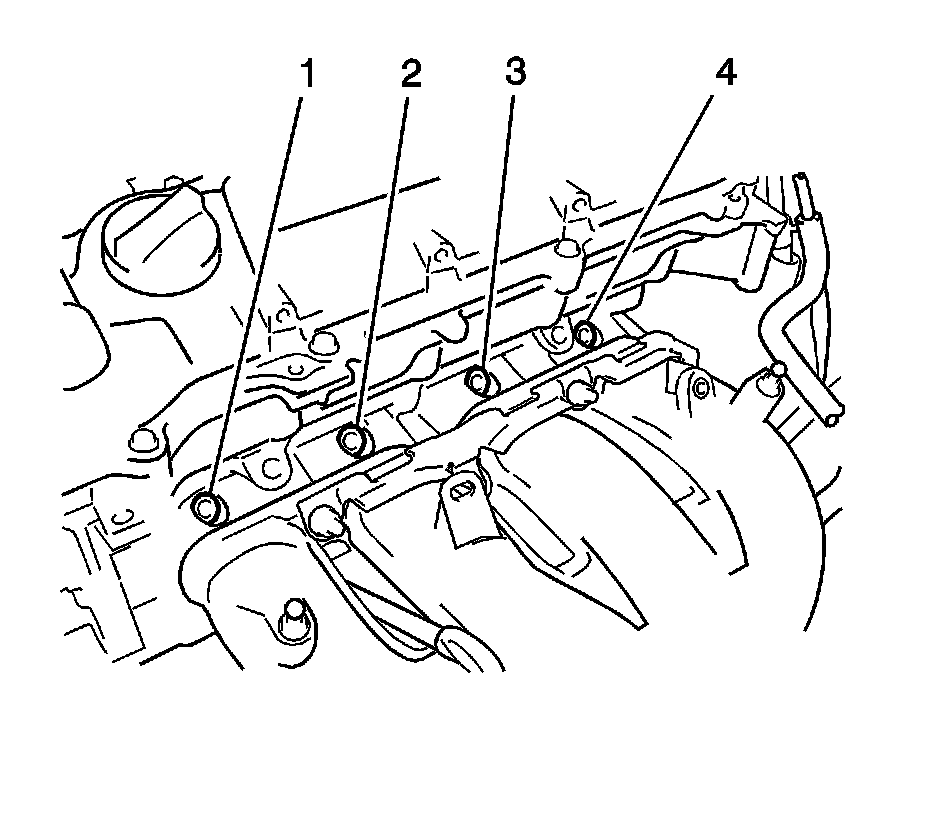 1
2
3
4