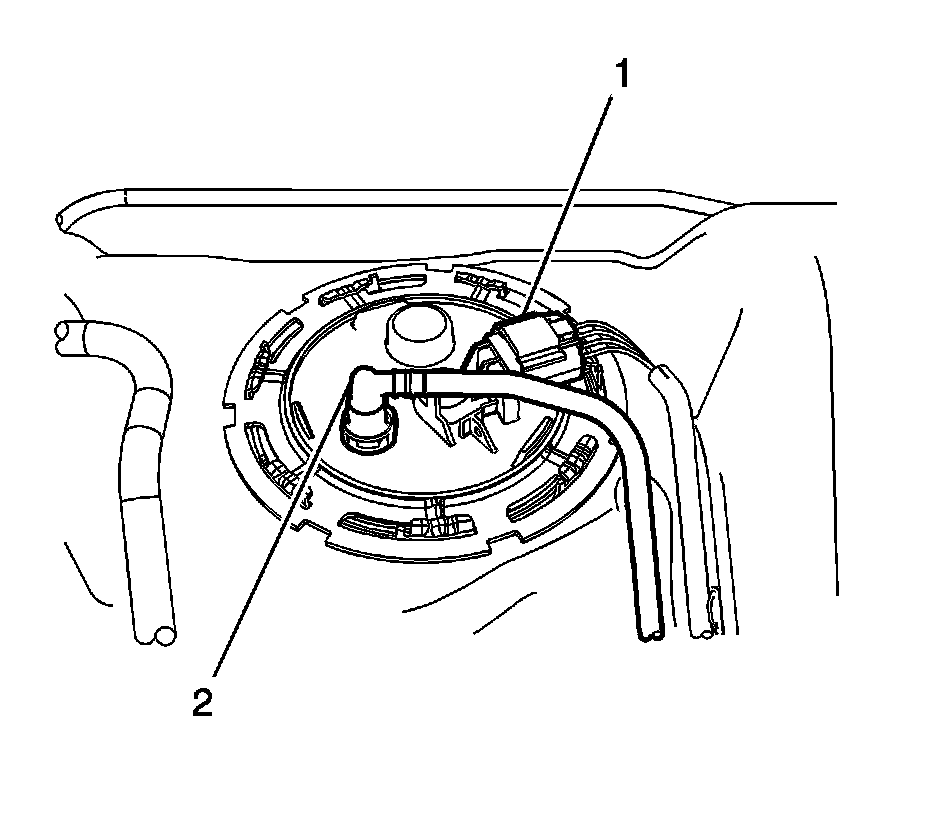 1

2