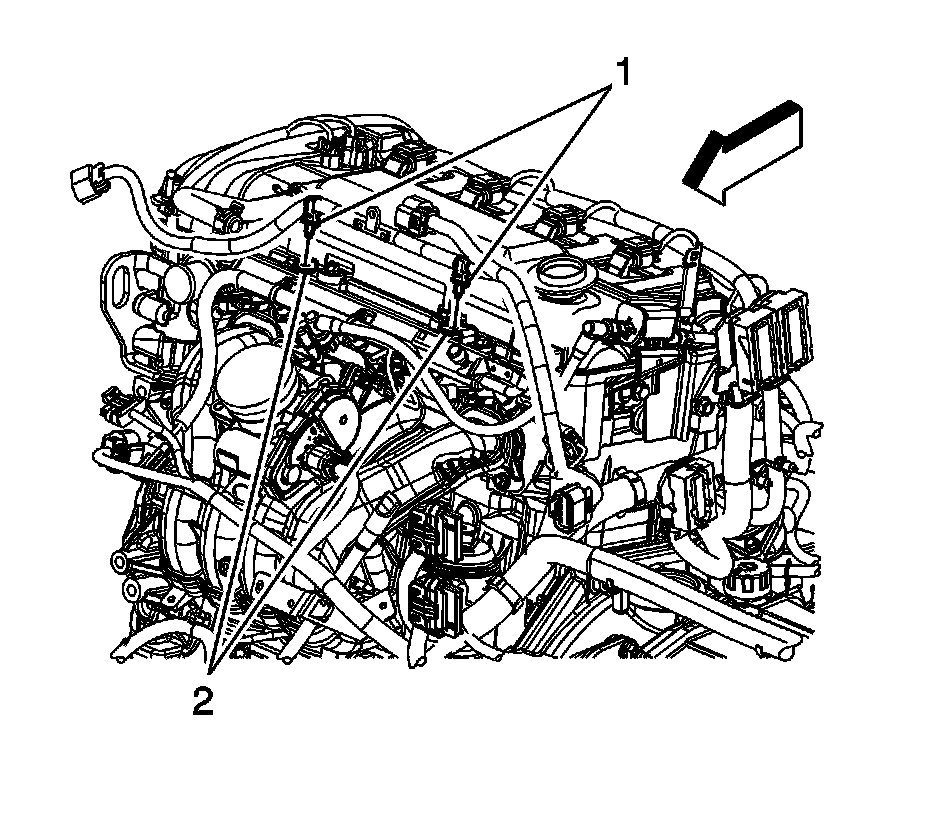 1
2