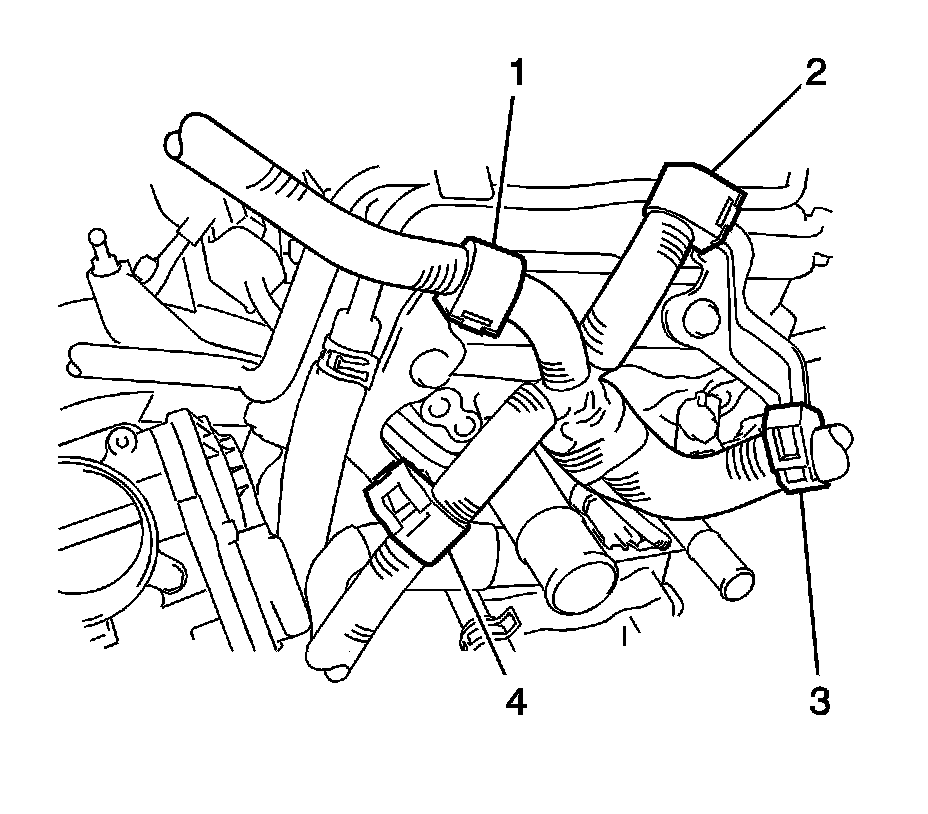 1
2
4
3