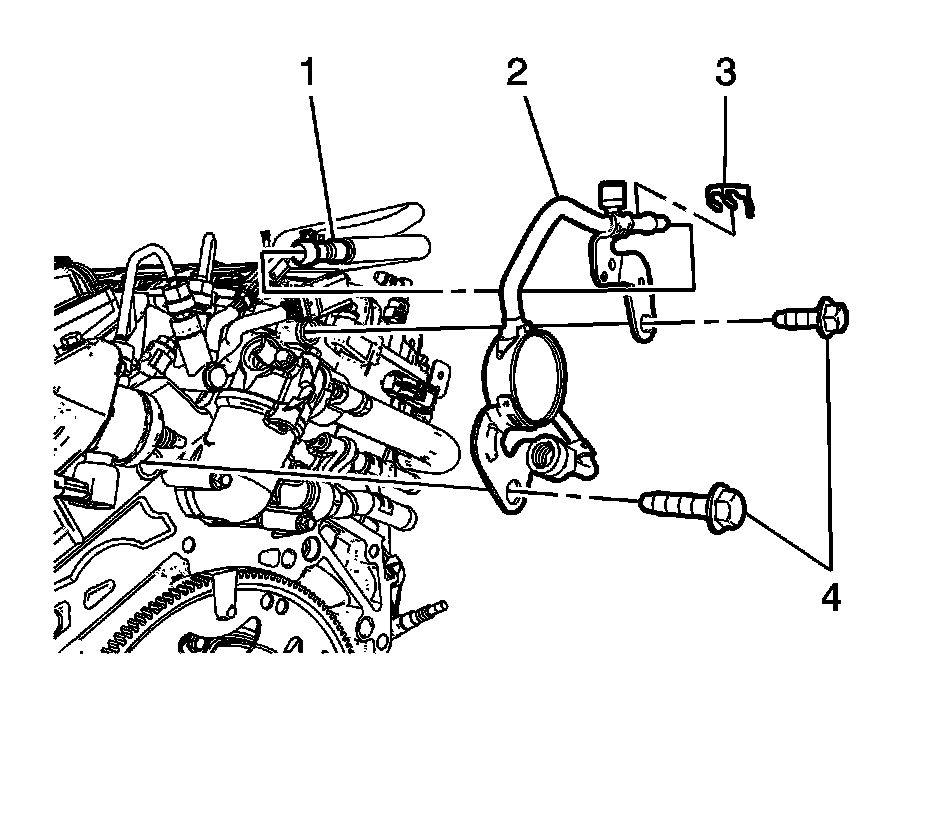 1
2
3
4